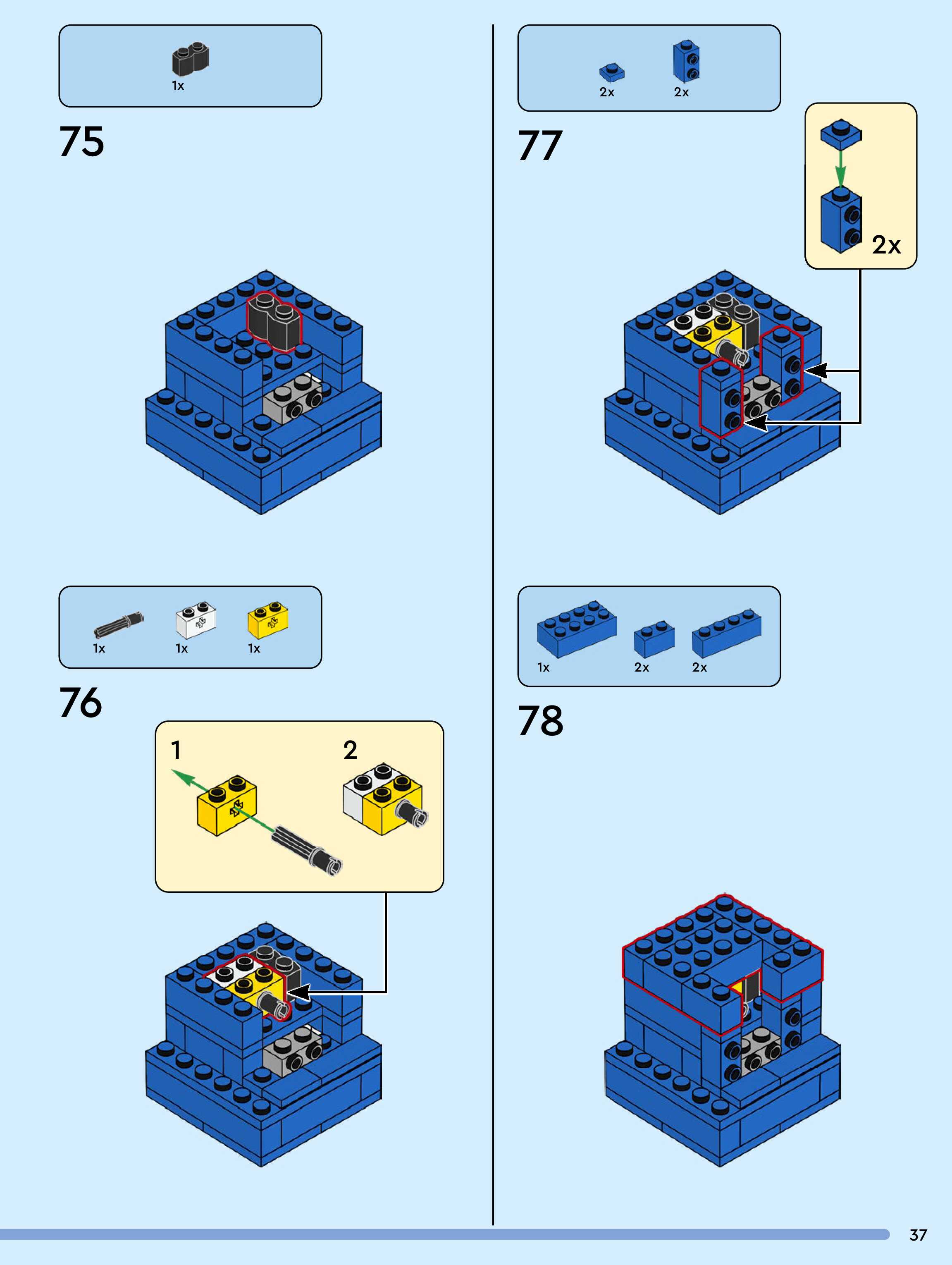 1x

75

1x 1x 1x

76

1

2

2x 2x

77

2x

1x 2x 2x

78

37