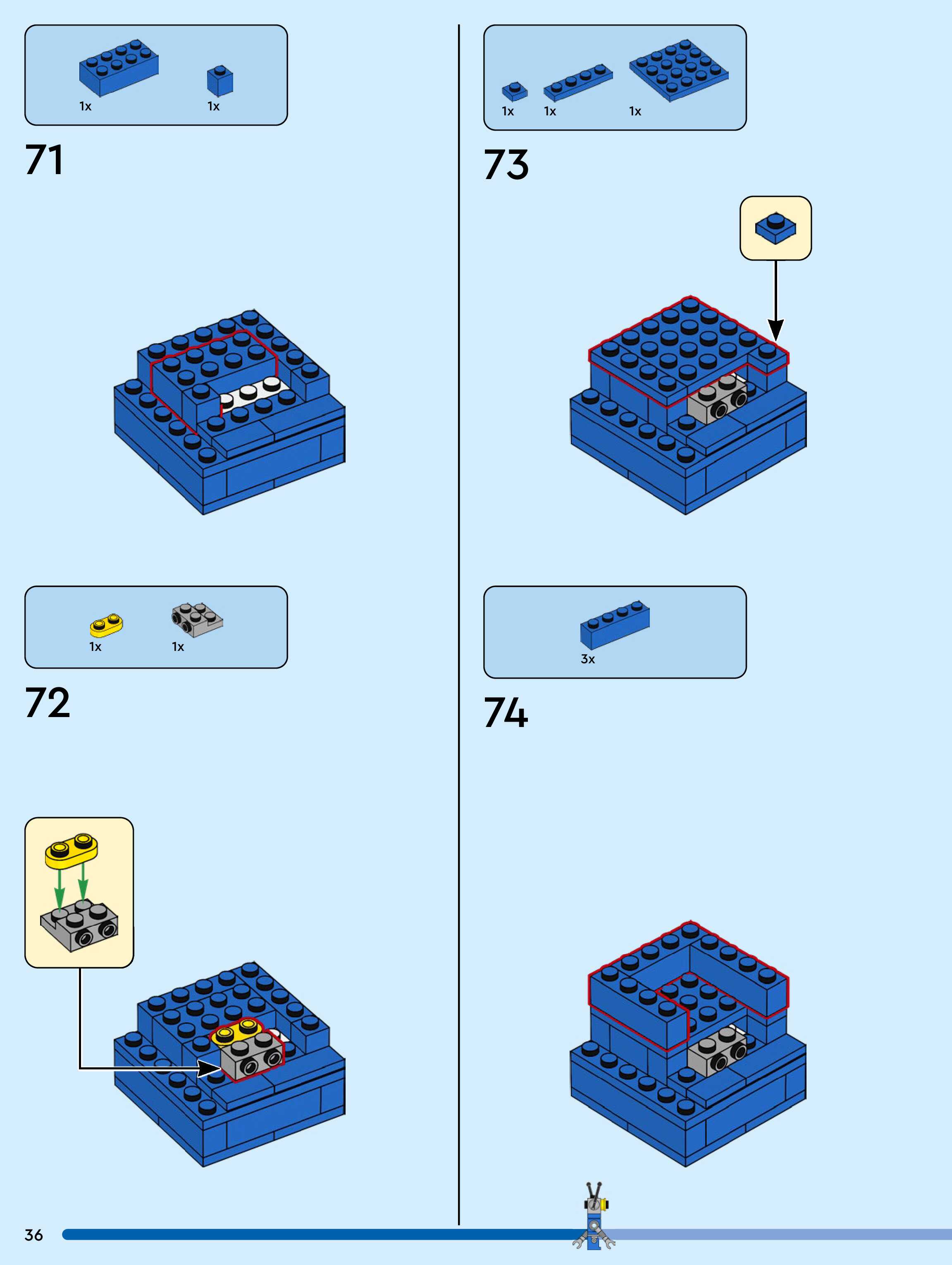 1x 1x

71

1x 1x

72

1x 1x 1x

73

3x

74

36