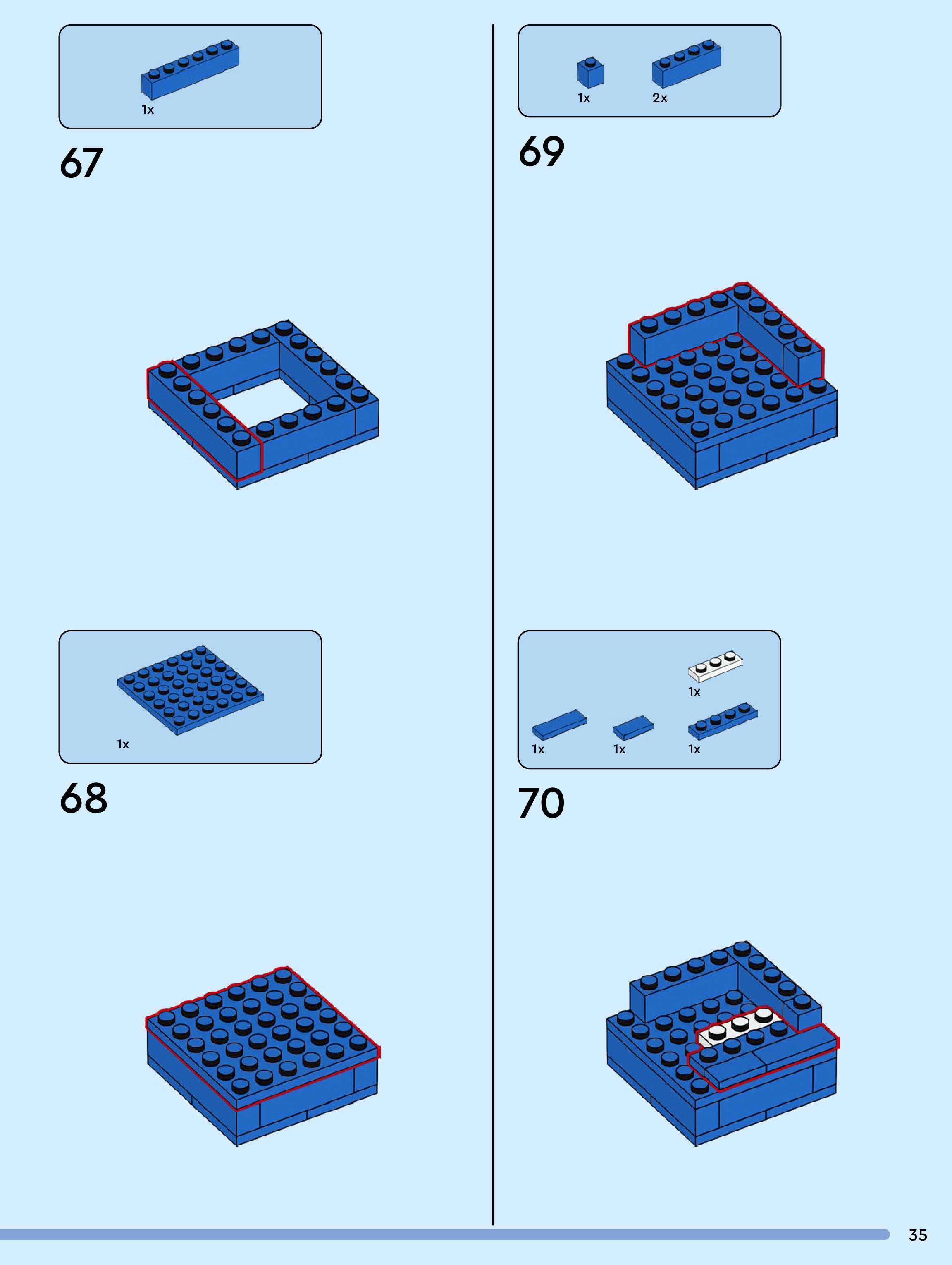 1x

67

1x

68

1x 2x

69

1x

1x 1x 1x

70

35