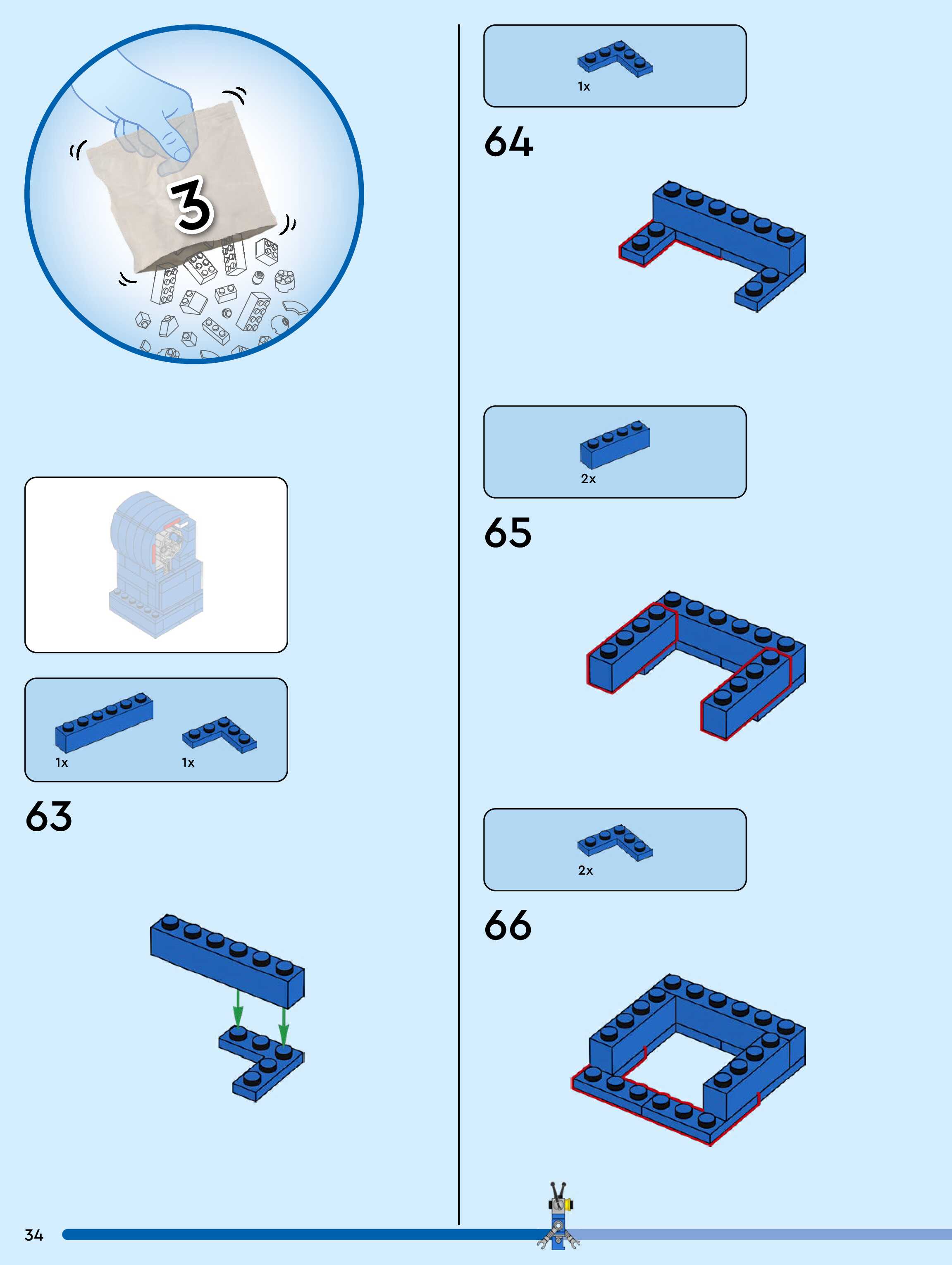 3

1x

1x

63

1x

64

2x

65

2x

66

34