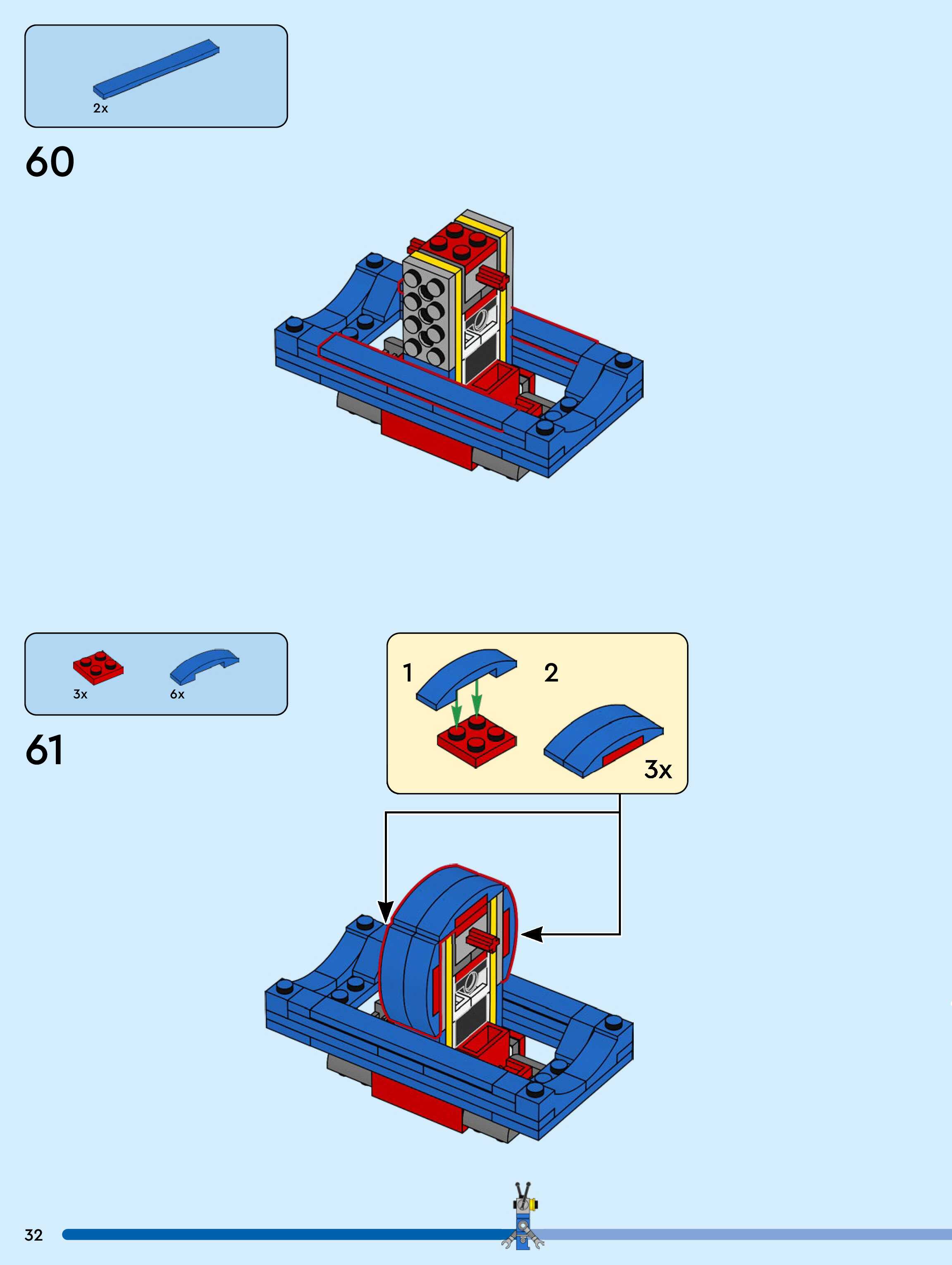 2x

60

3x 6x

61

1 2

3x

32