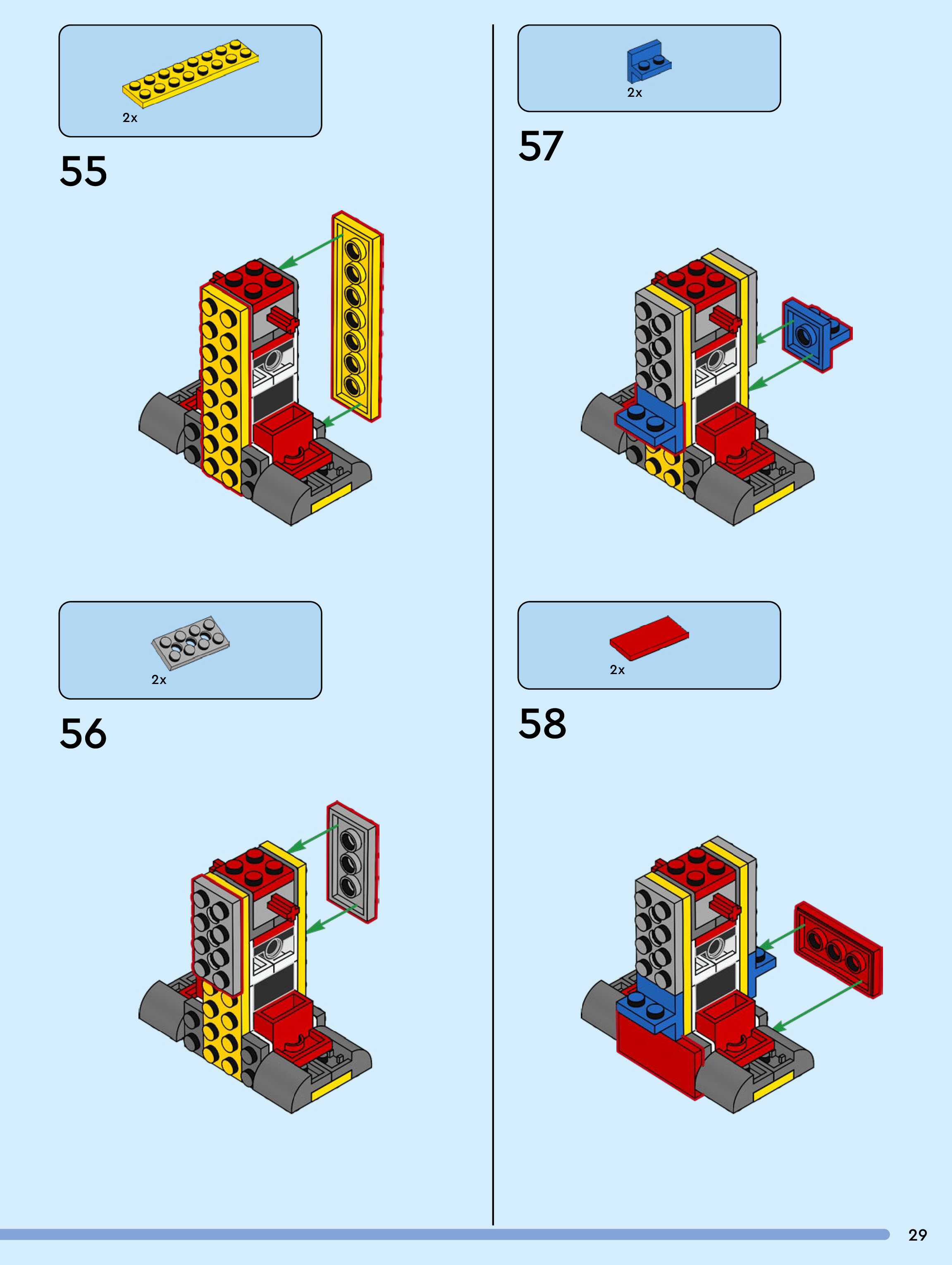 2x

55

2x

56

2x

57

2x

58

29