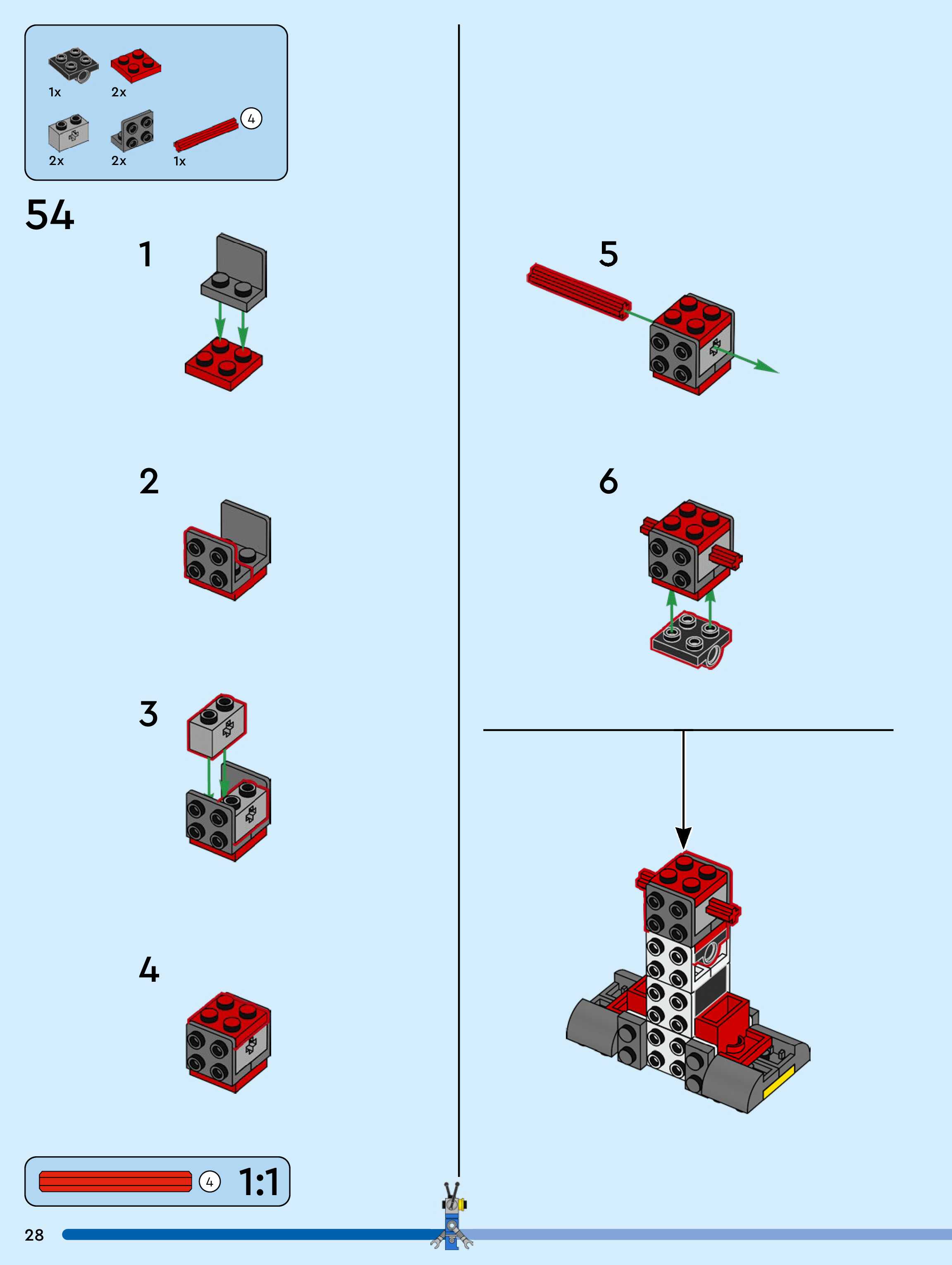 1x 2x

2x 2x 4 1x

54

1

2

3

4

5

6

4 1:1

28