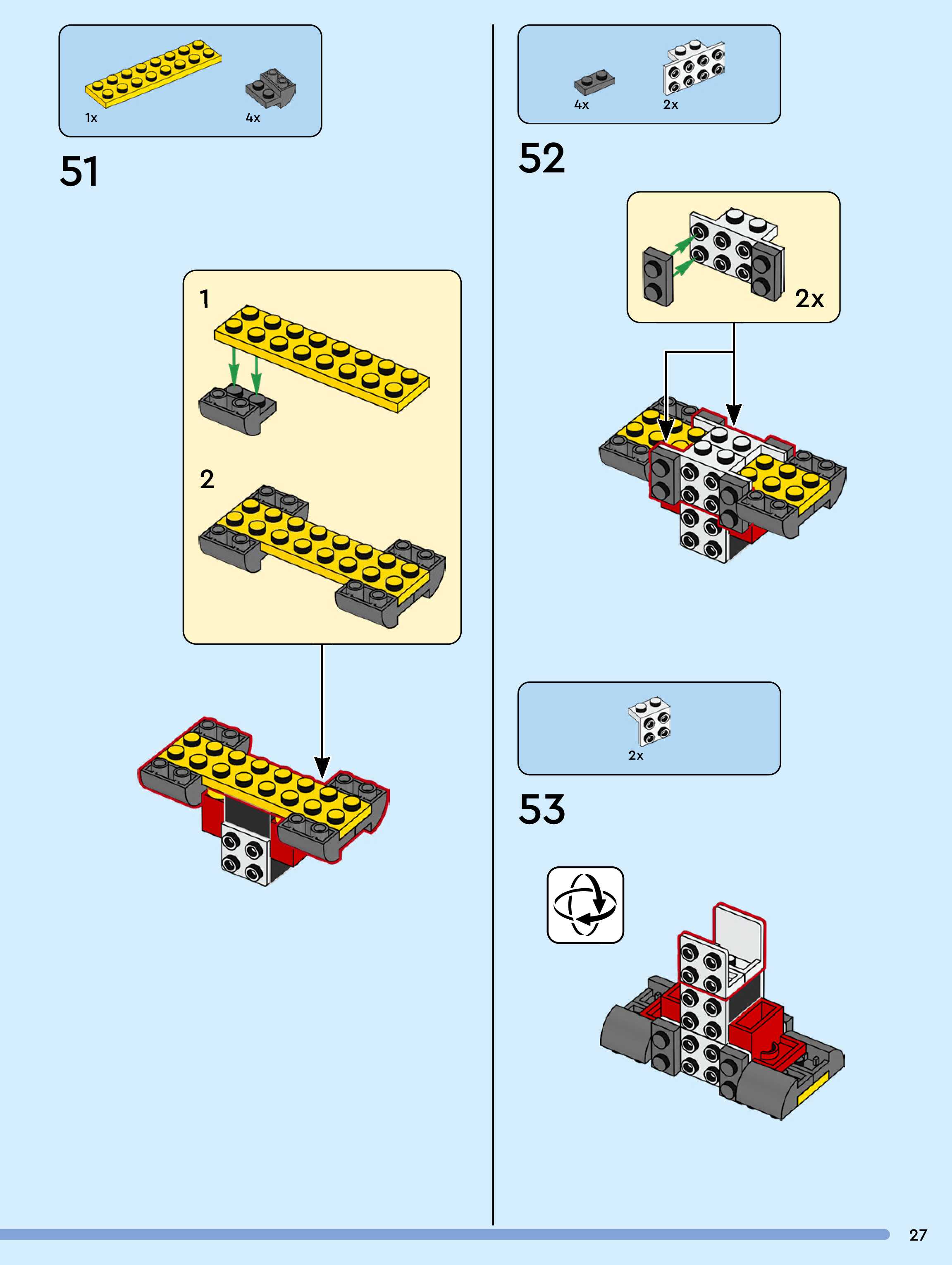 1x
4x

51

1

2

4x
2x

52

2x

2x

53

27