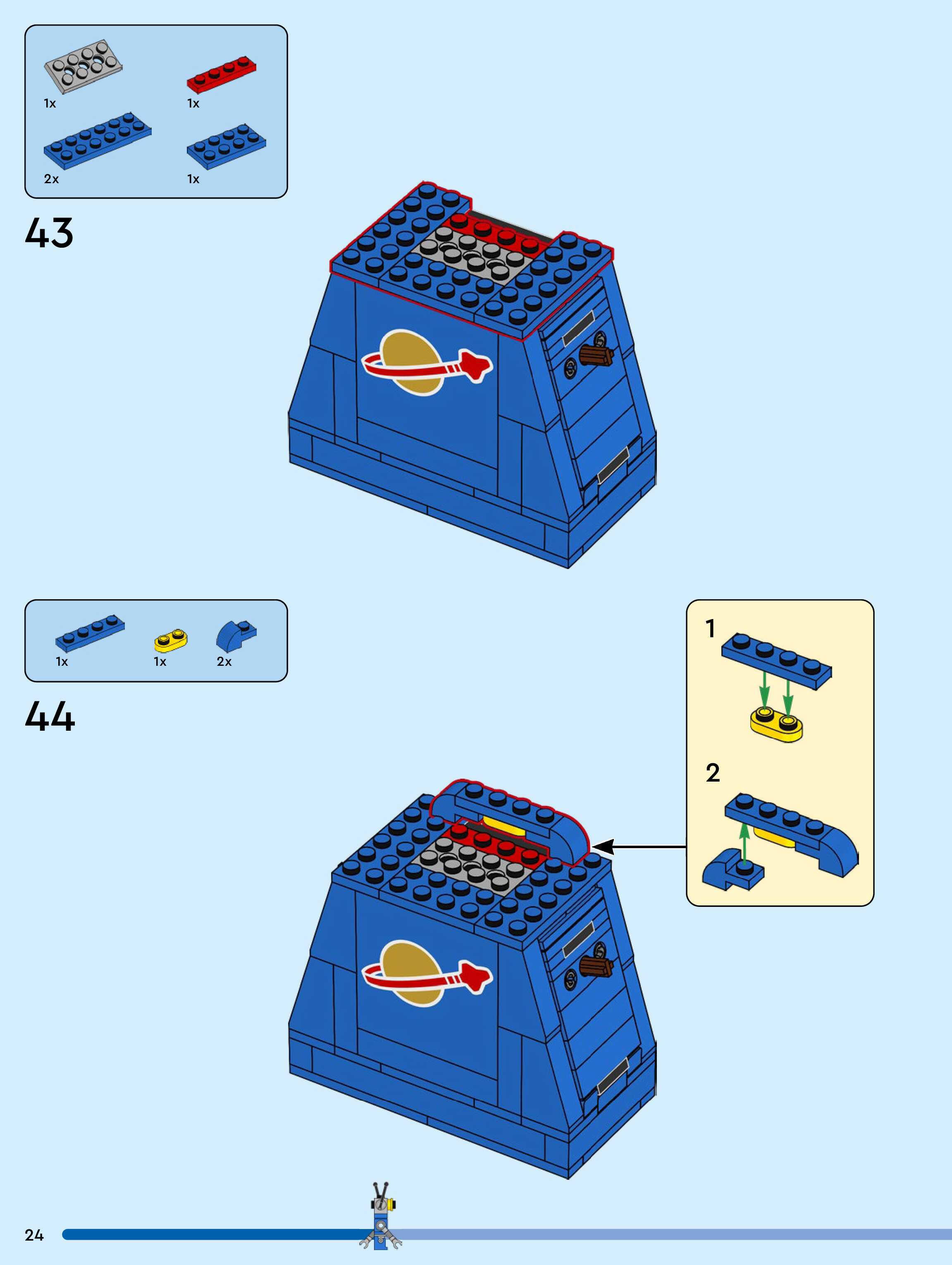 1x

1x

2x

1x

43

1x

1x

2x

44

1

2

24