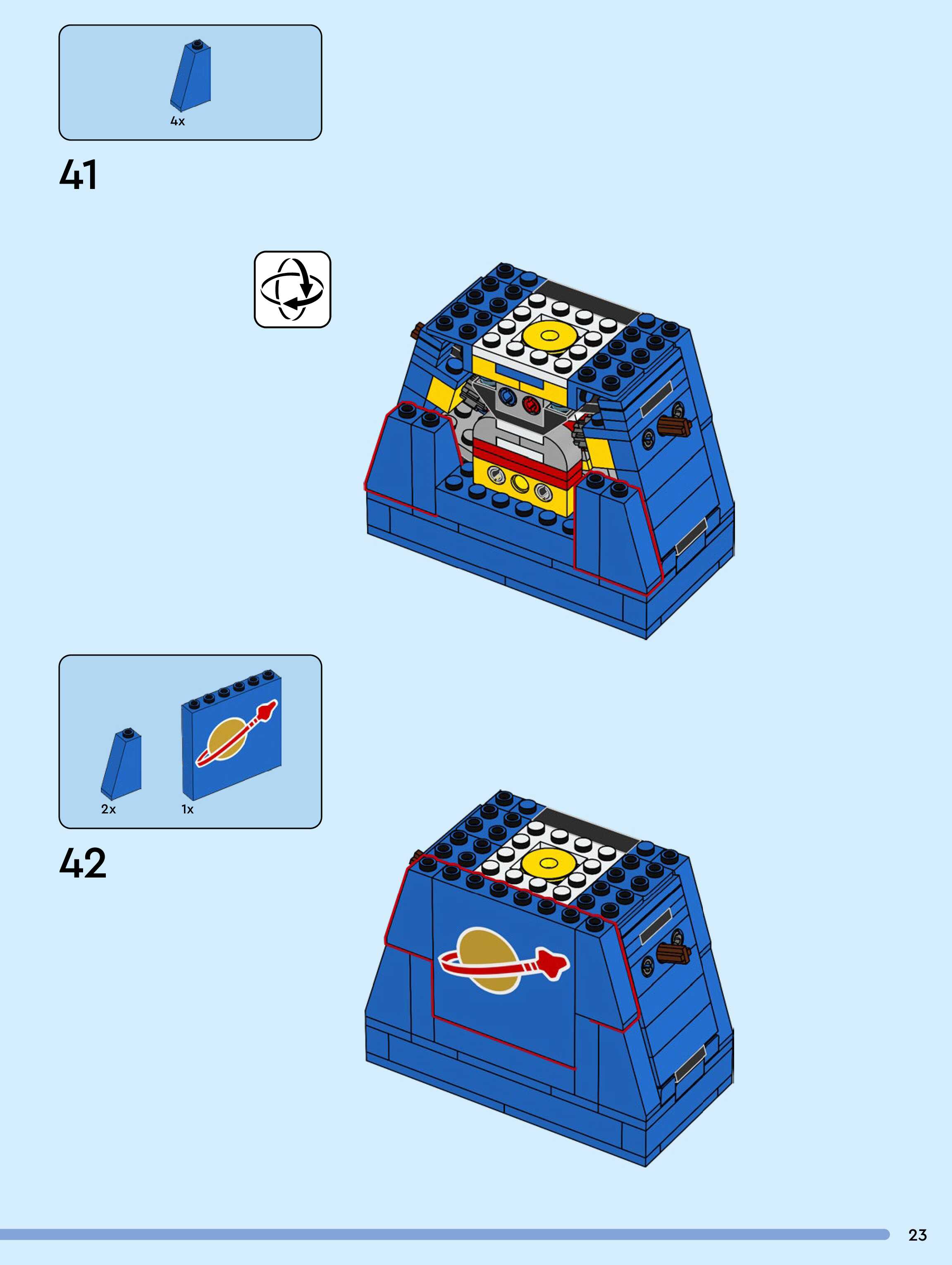 4x

41

2x

1x

42

23