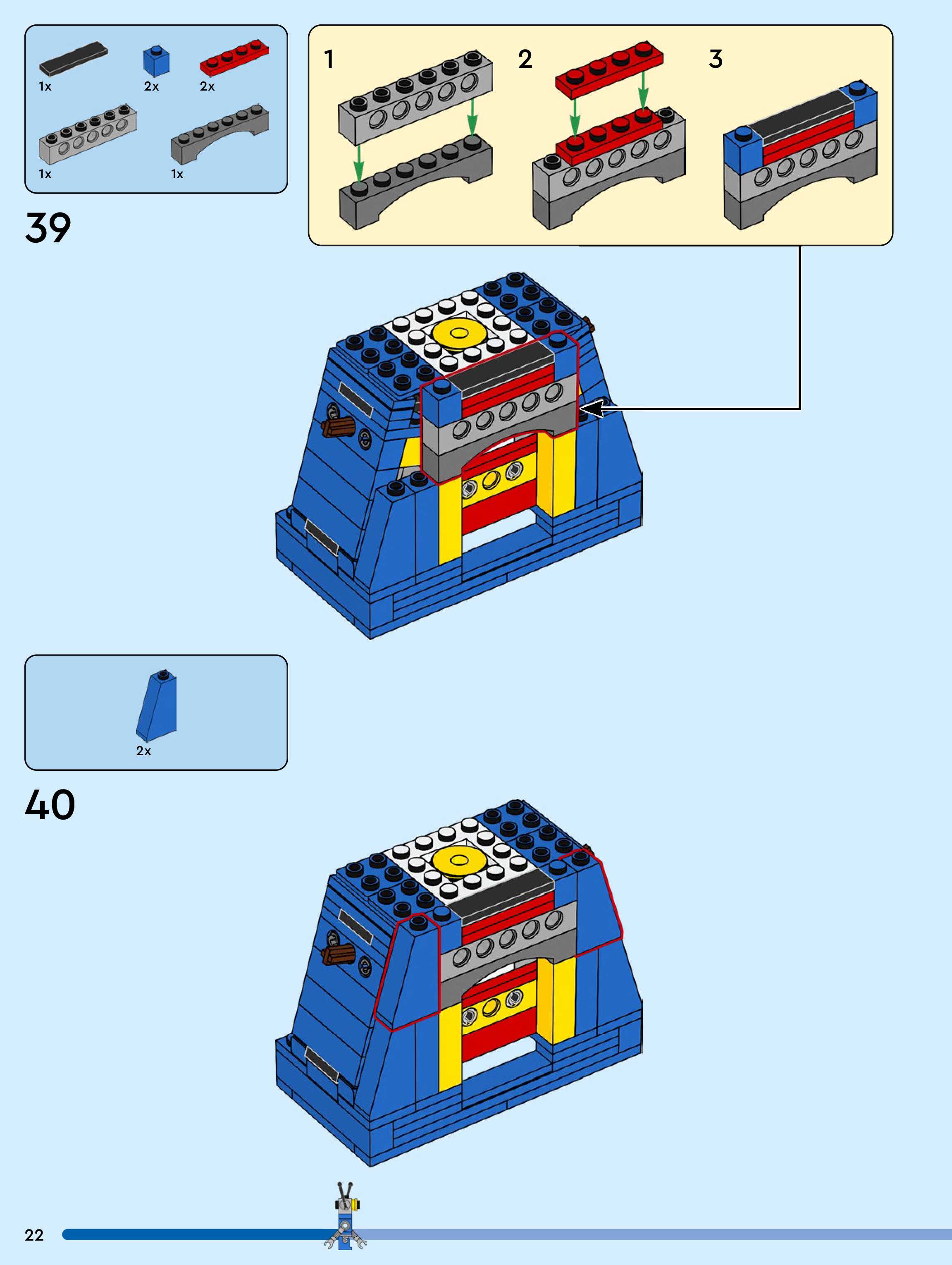 1x 2x 2x

1x 1x

39

1

2

3

2x

40

22