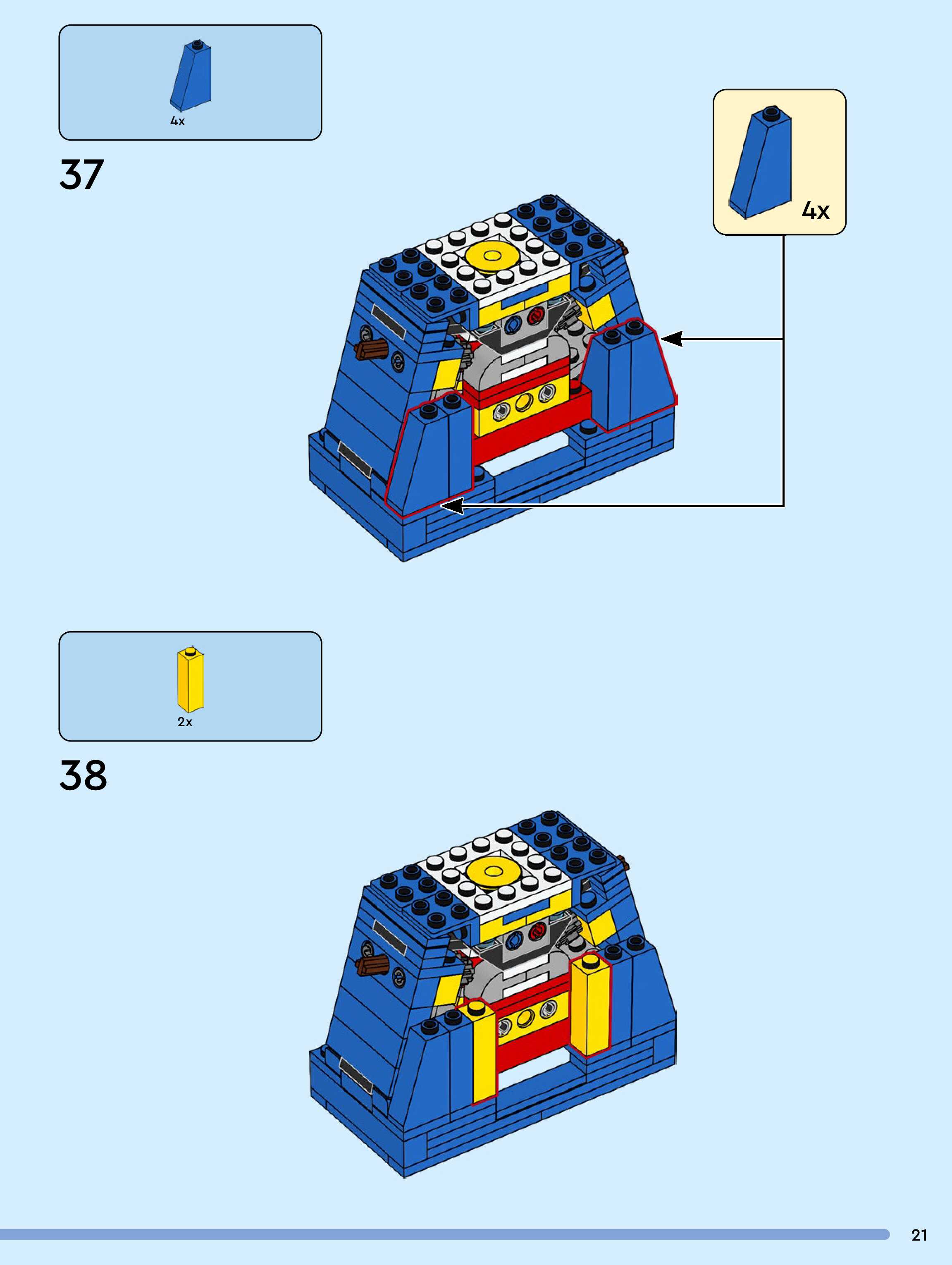 4x

37

4x

2x

38

21