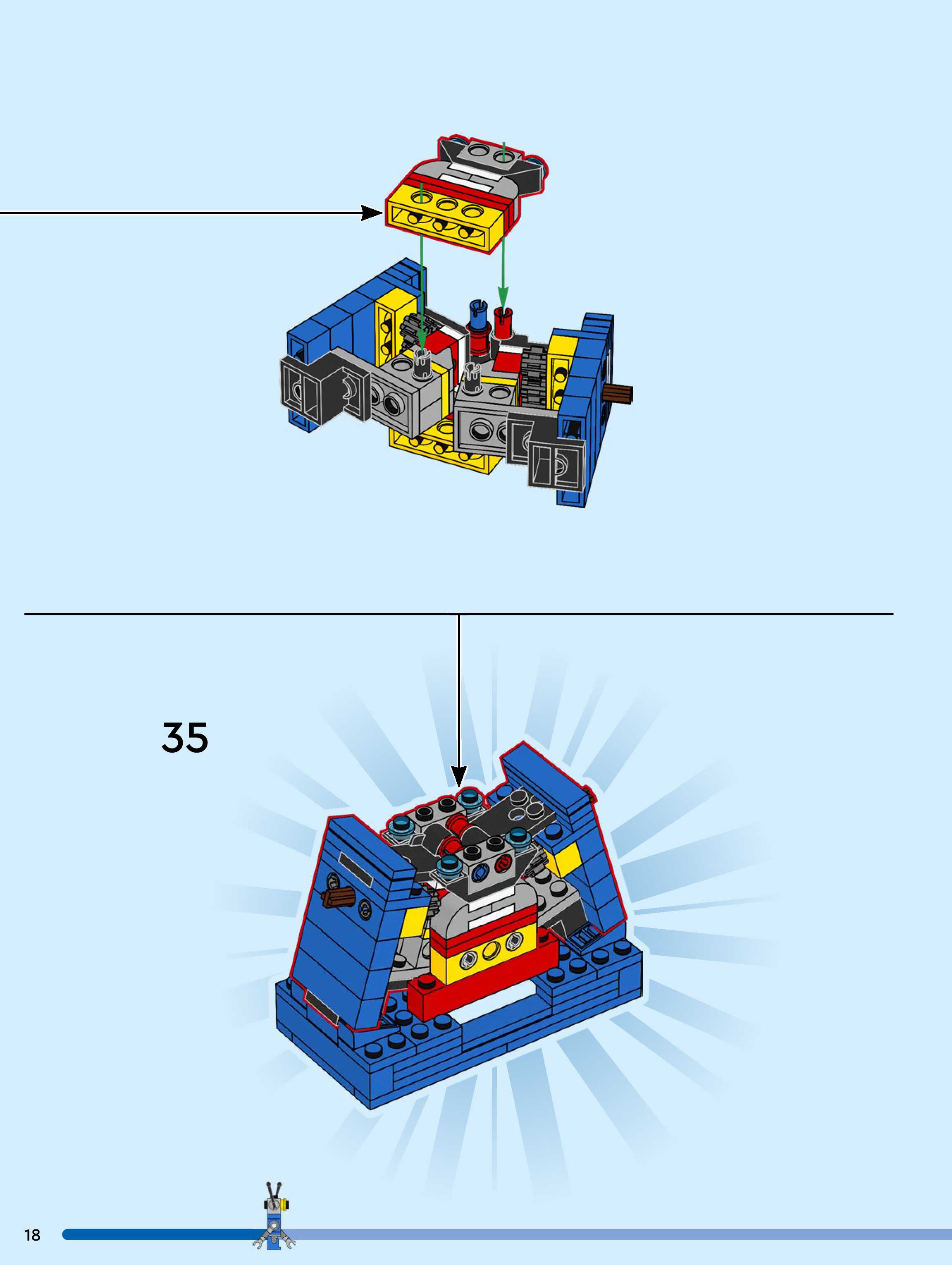 35

18