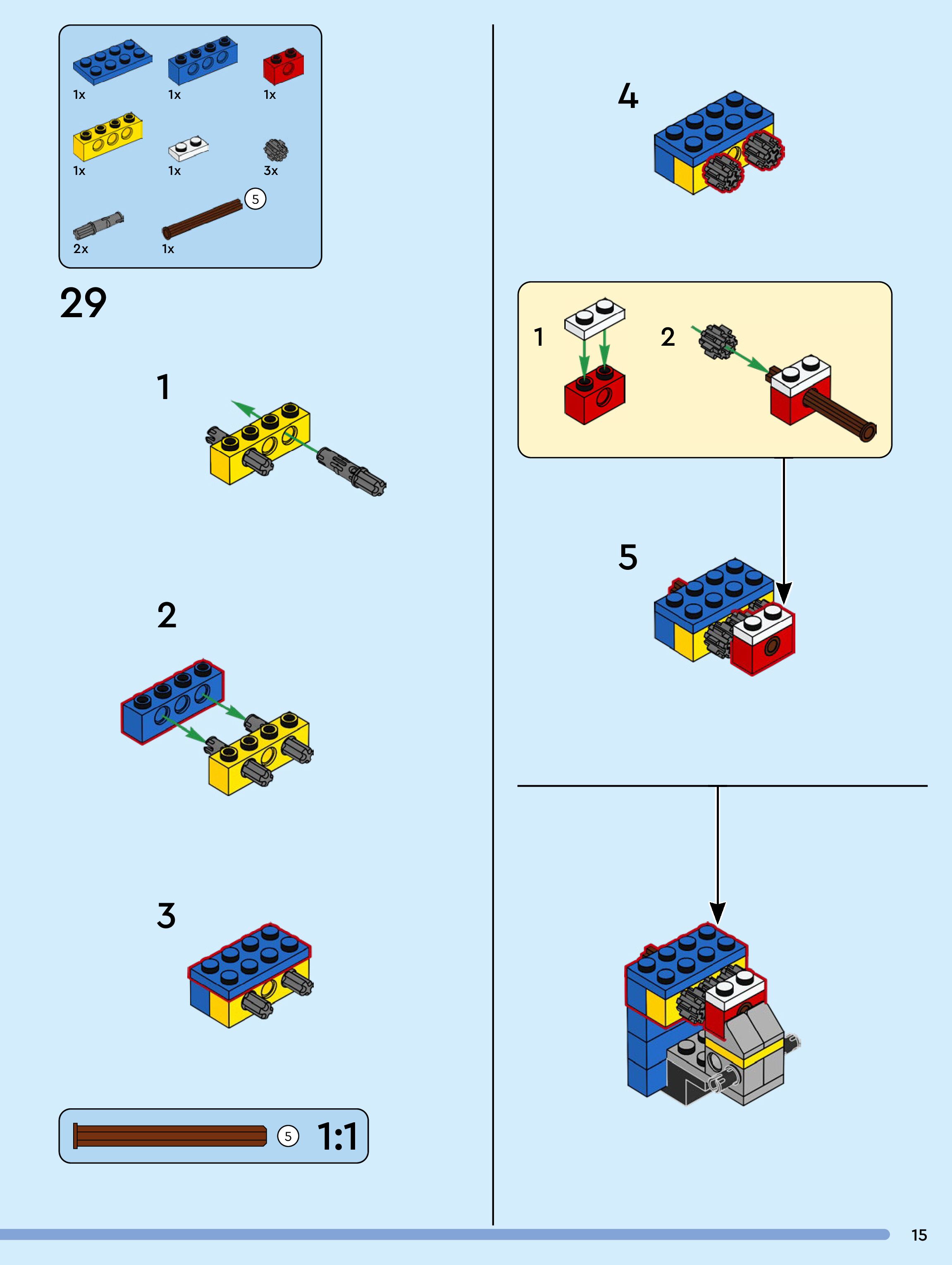 1x 1x 1x

1x 1x 3x

5

2x 1x

29

1

2

3

5 1:1

4

1 2

5

15