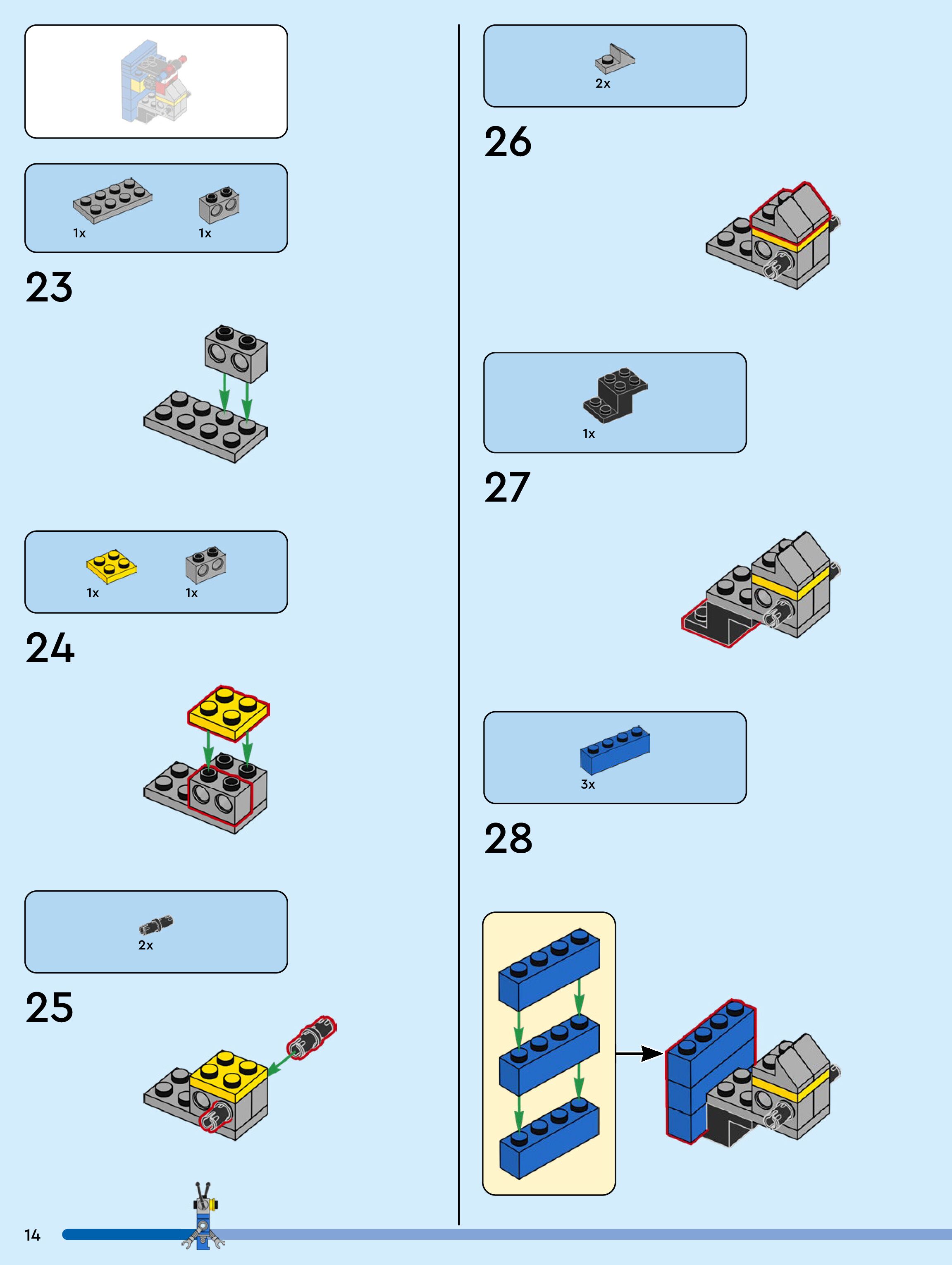 1x

1x

23

1x

1x

24

2x

25

2x

26

1x

27

3x

28

14