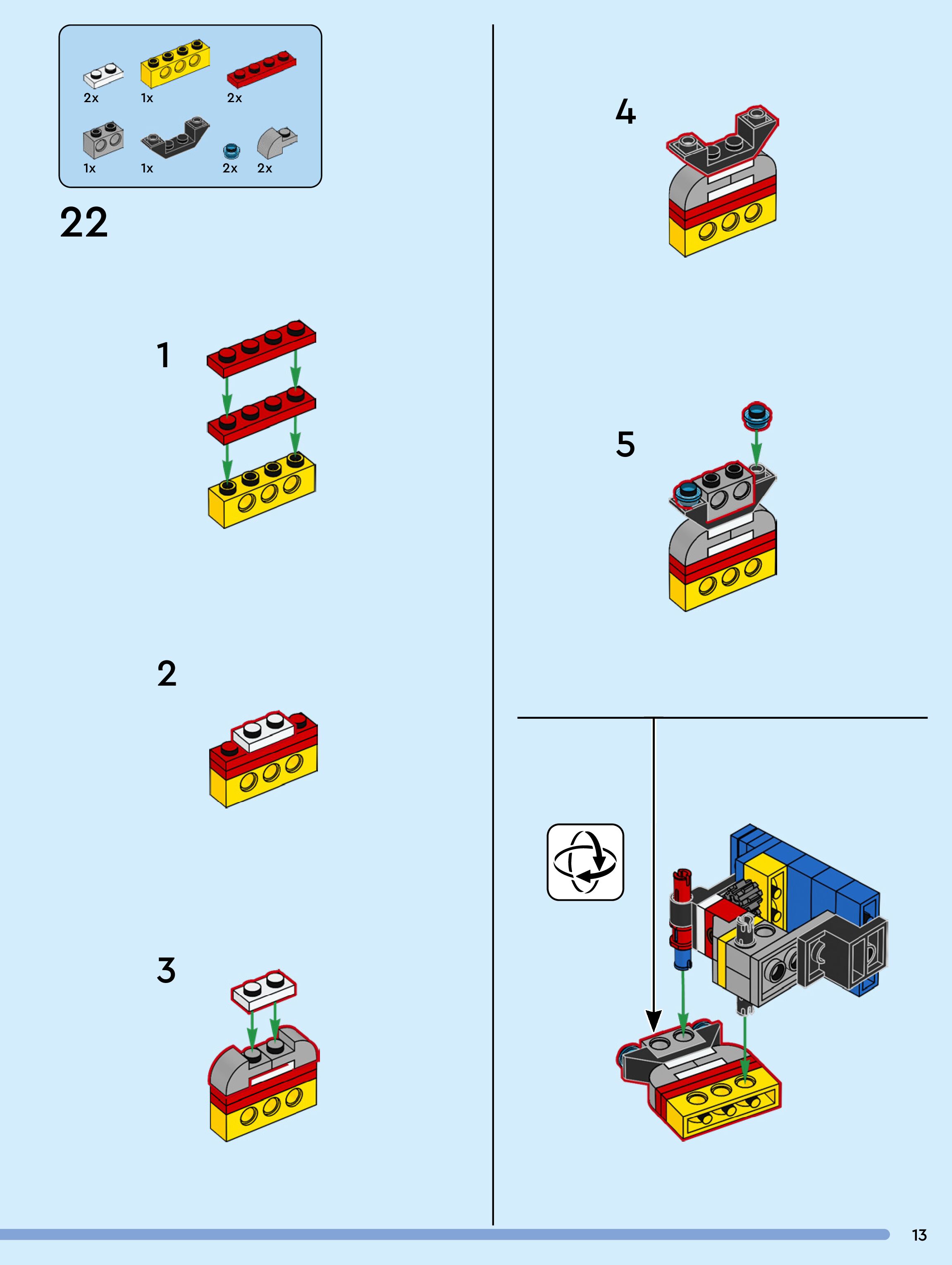 2x 1x 2x

1x 1x 2x 2x

22

1

2

3

4

5

13