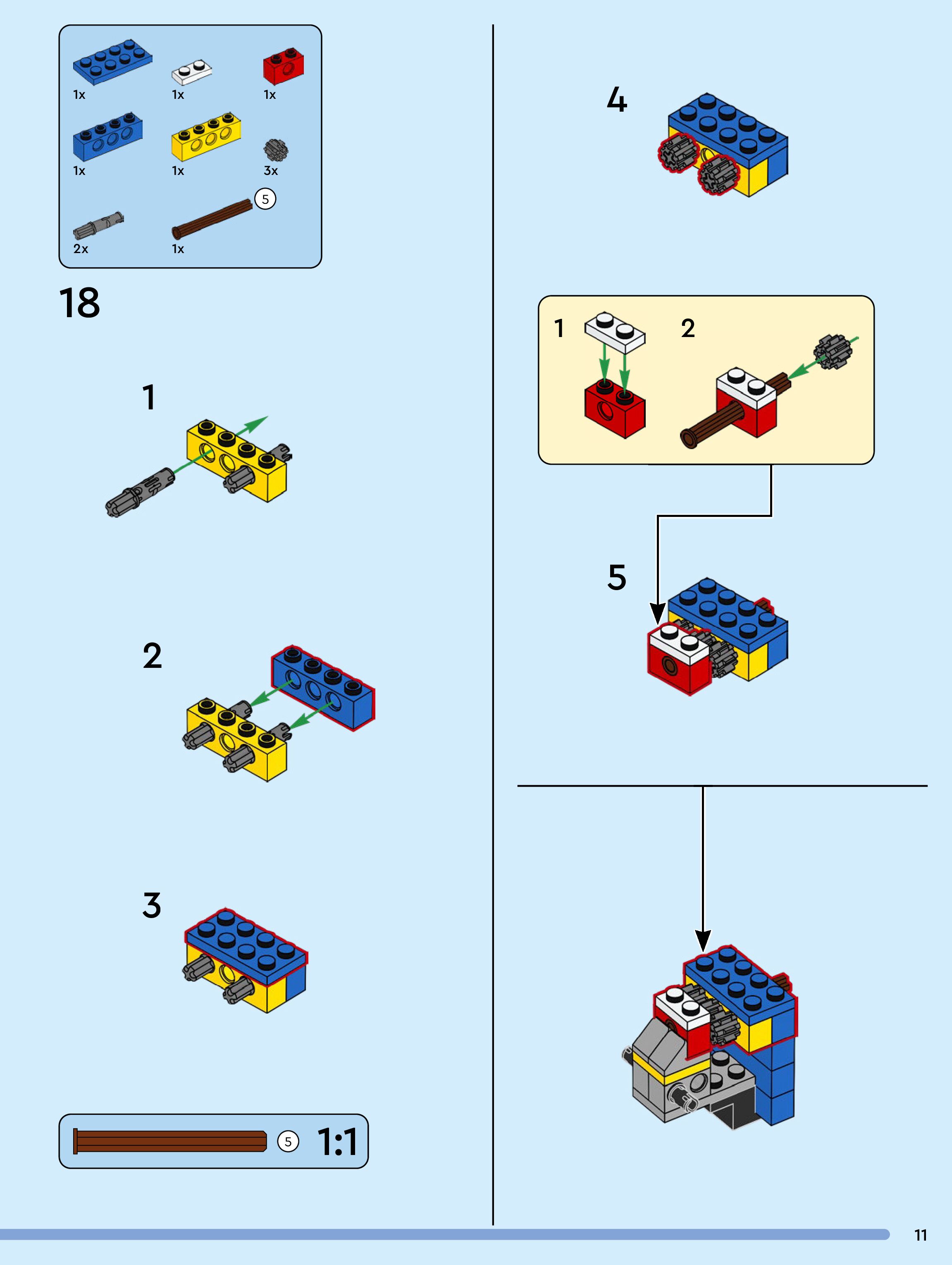 1x
1x
1x
1x
1x
3x
5
2x
1x

18

1

2

3

5 1:1

4

1
2

5

11