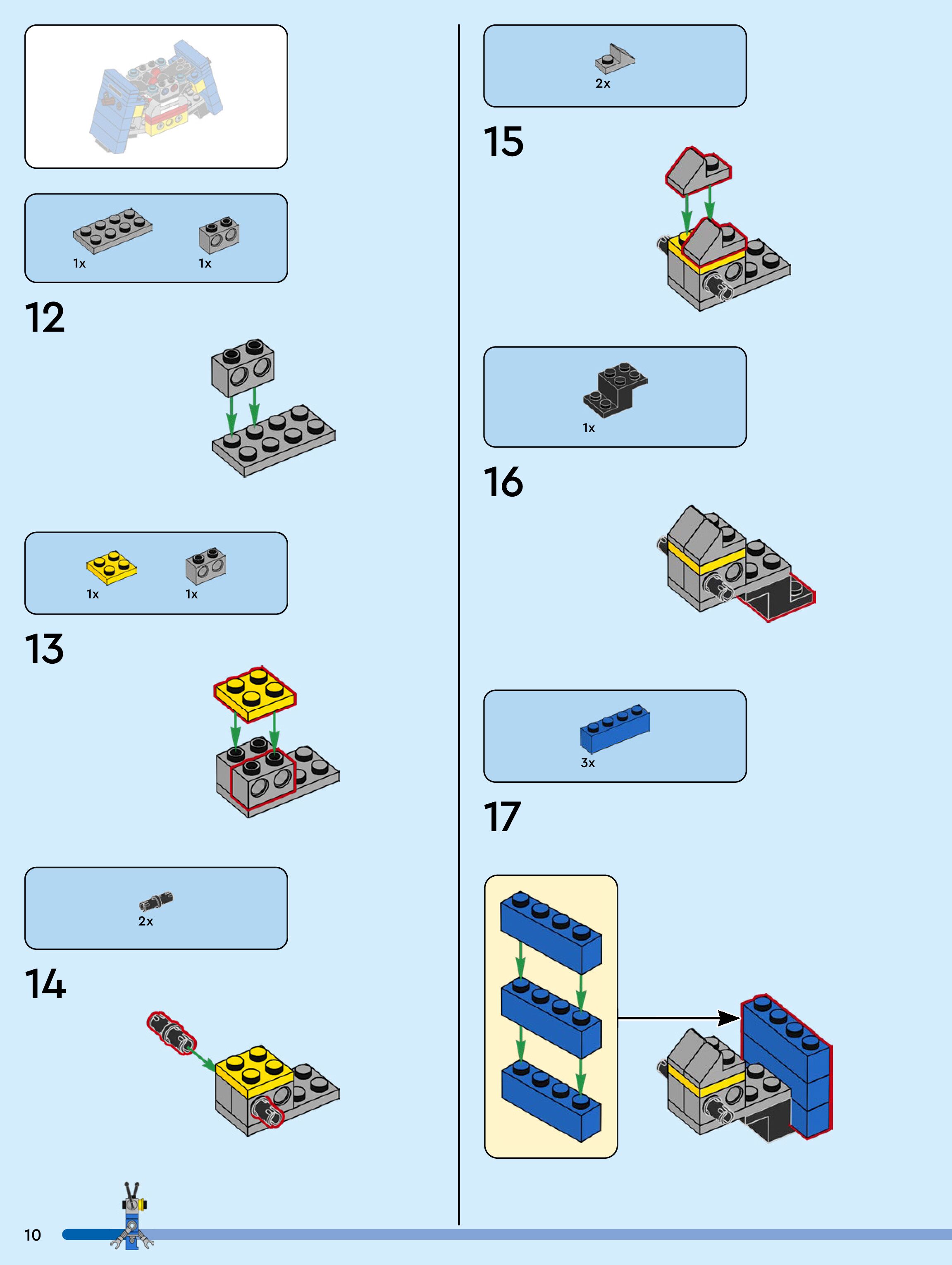 1x 1x

12

1x 1x

13

2x

14

2x

15

1x

16

3x

17

10