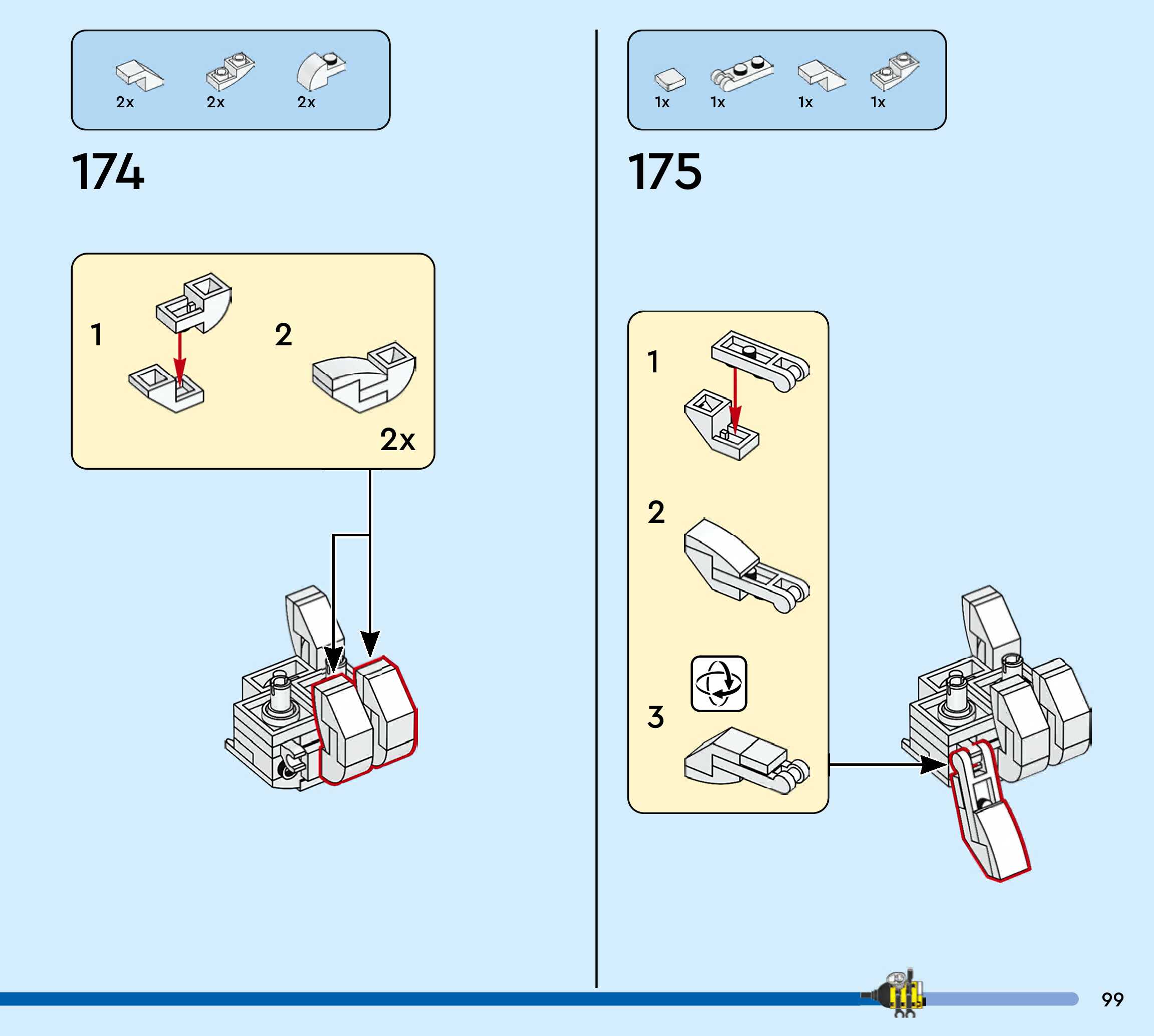 2x 2x 2x

174

1

2

2x

1x 1x 1x 1x

175

1

2

3

99