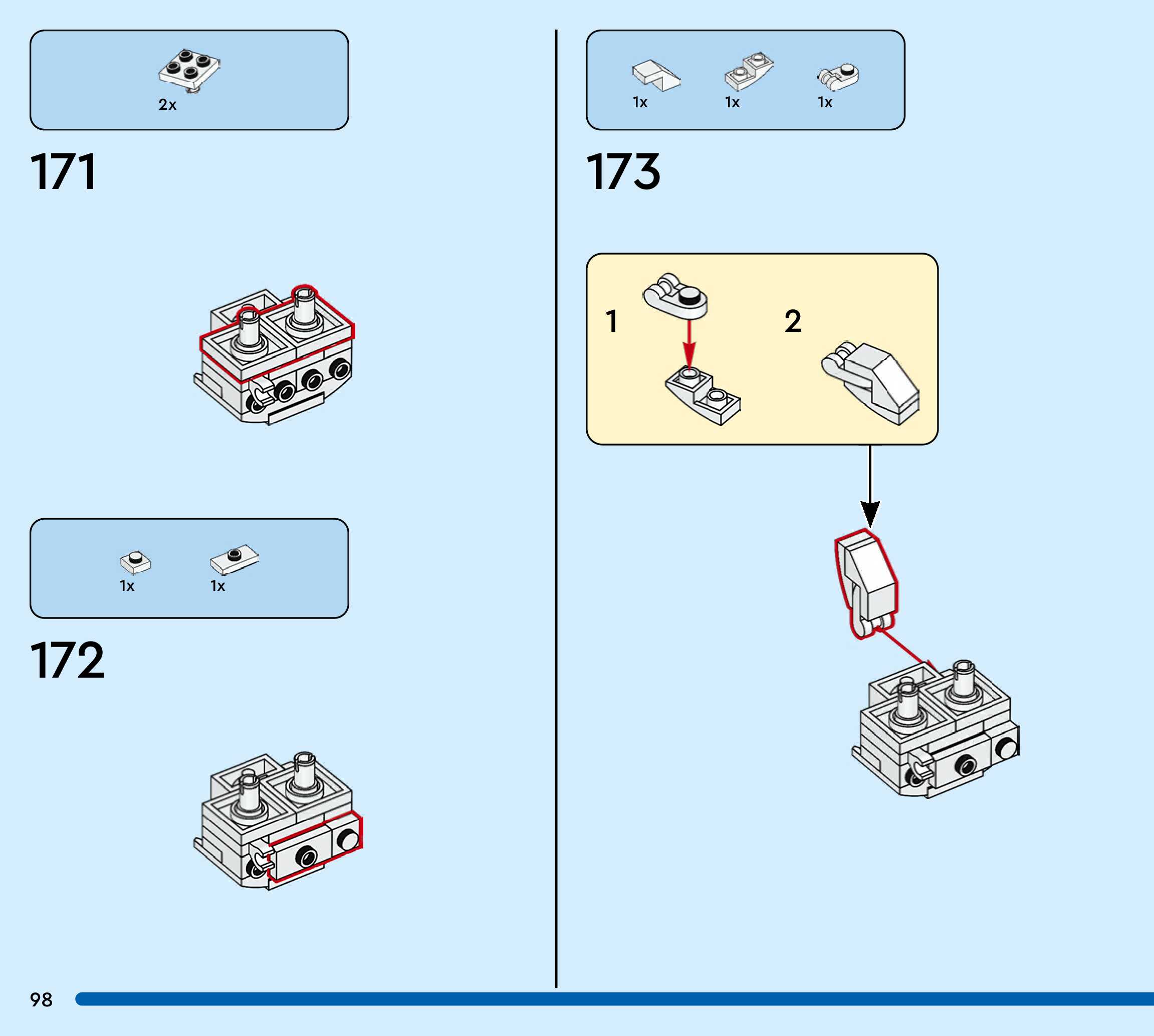 2x

171

1x 1x

172

1x 1x 1x

173

1

2

98