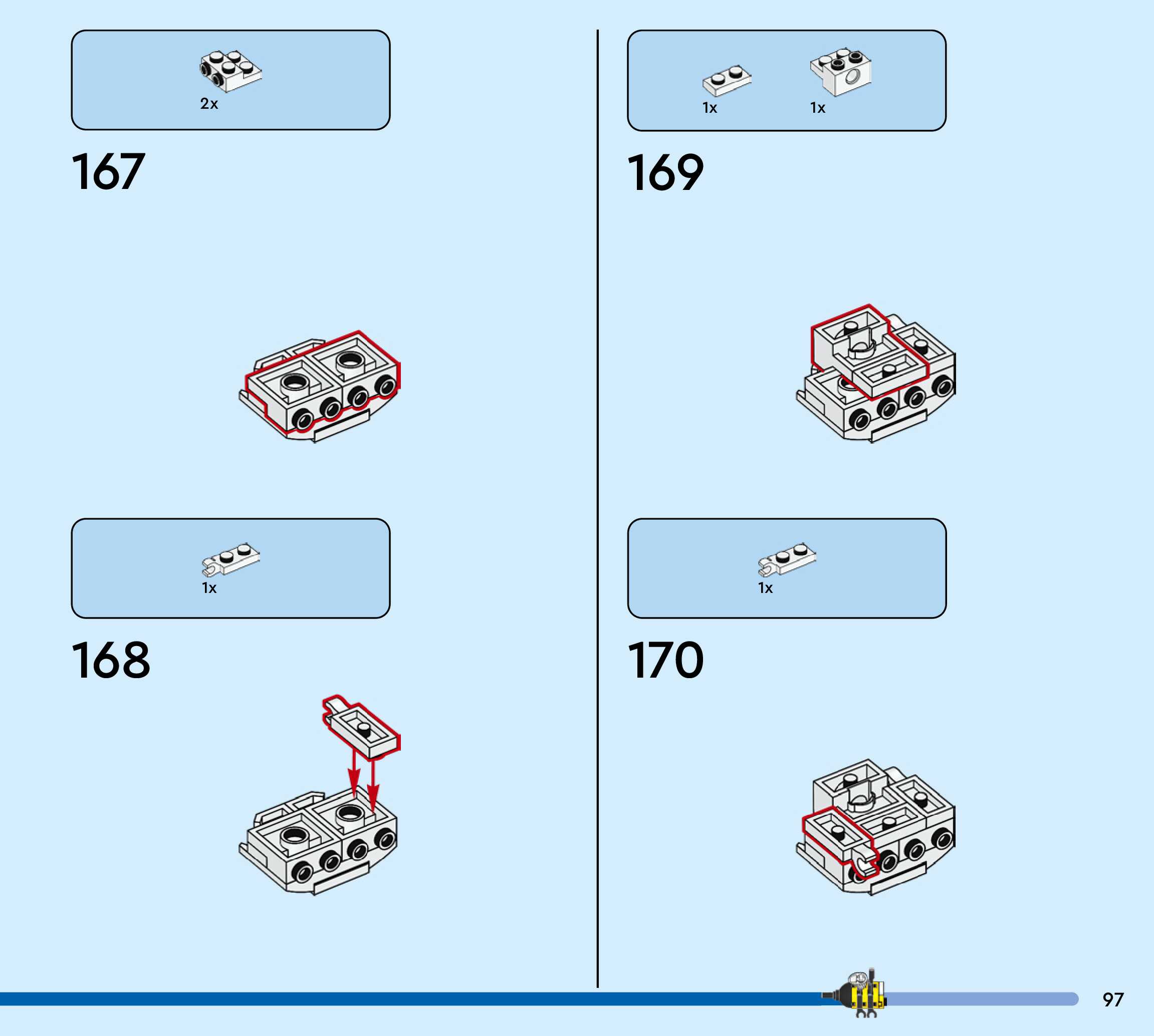 2x

167

1x

168

1x 1x

169

1x

170

97