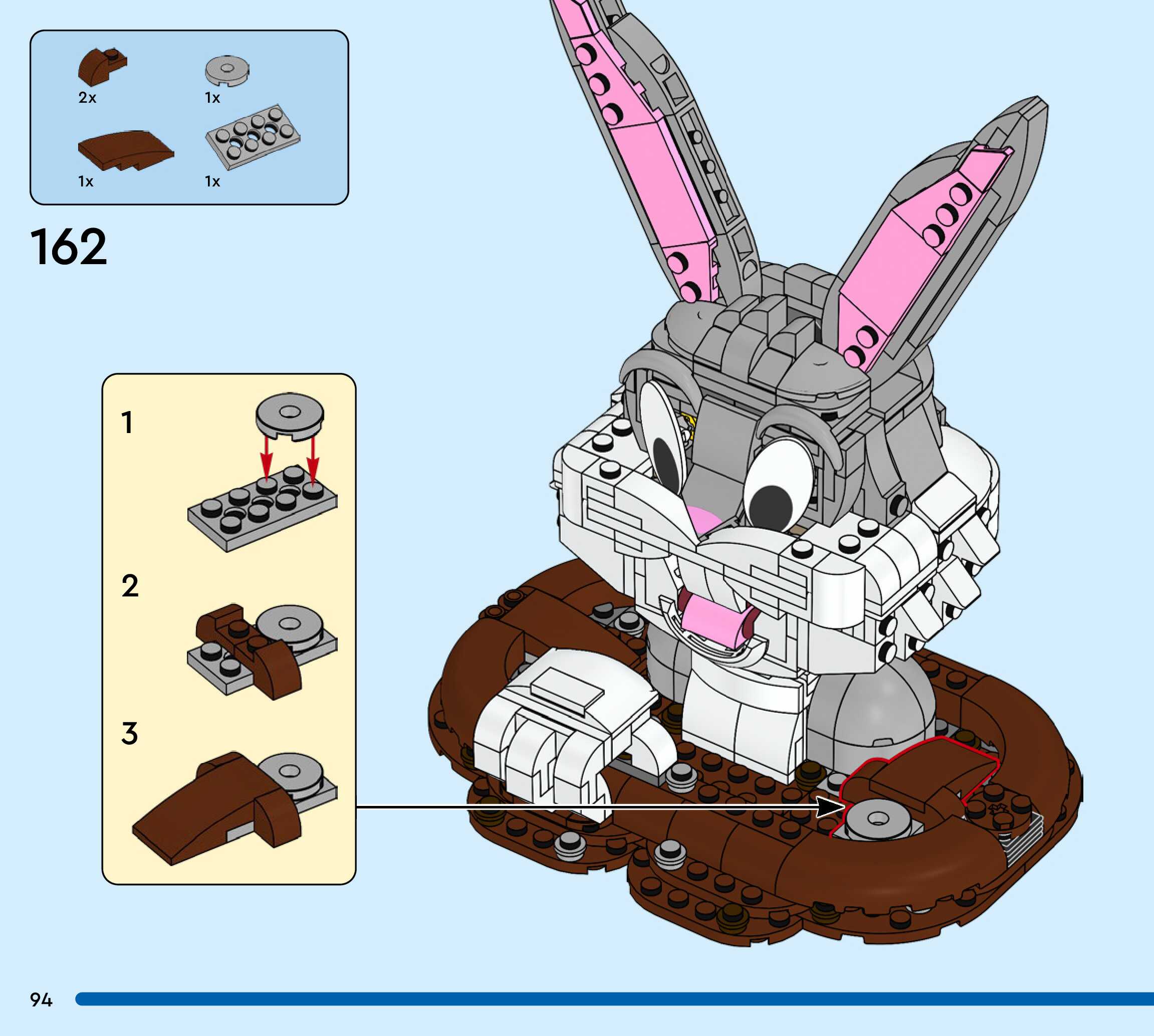 2x

1x

1x

1x

162

1

2

3

94