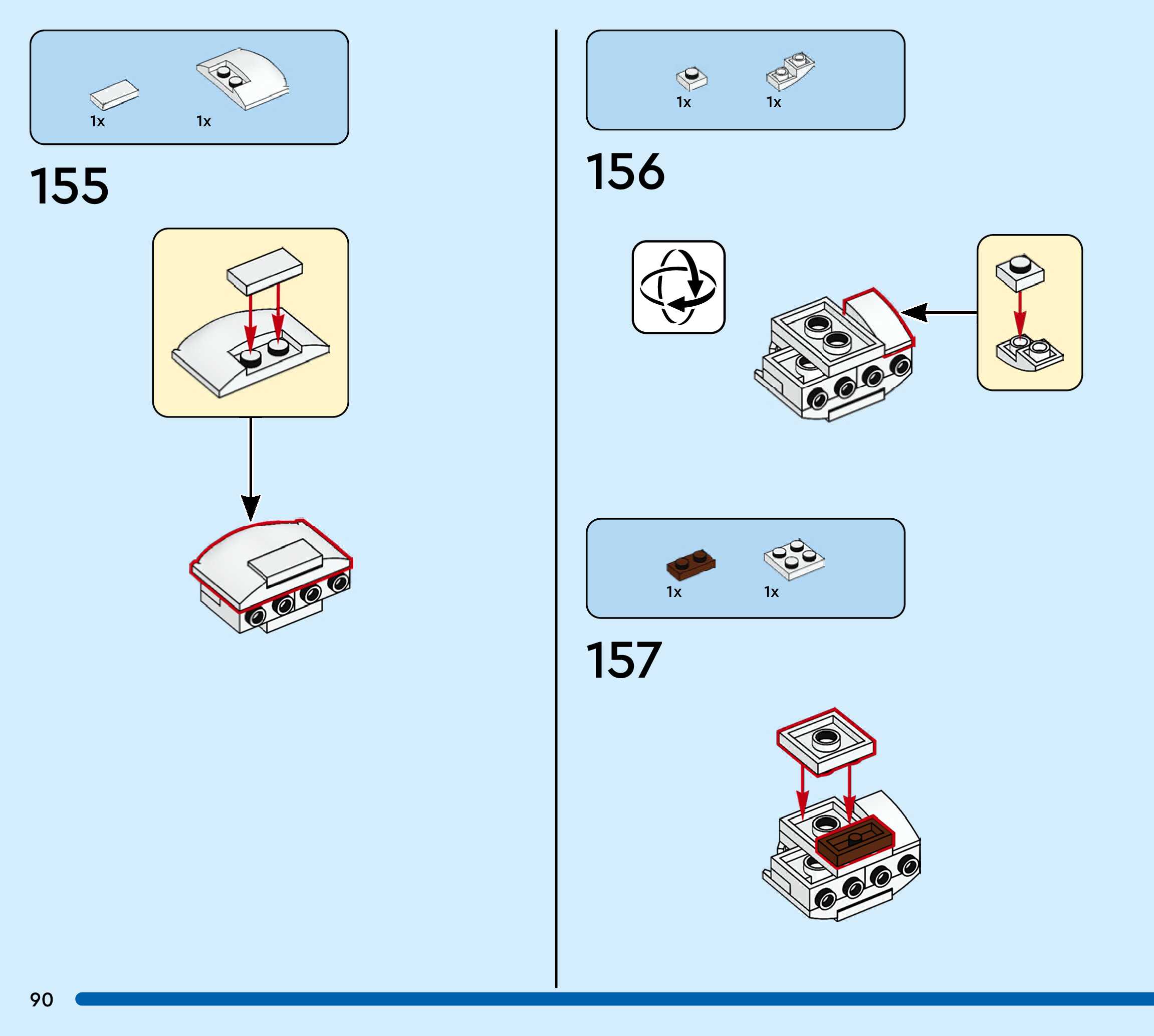 1x 1x

155

1x 1x

156

1x 1x

157

90