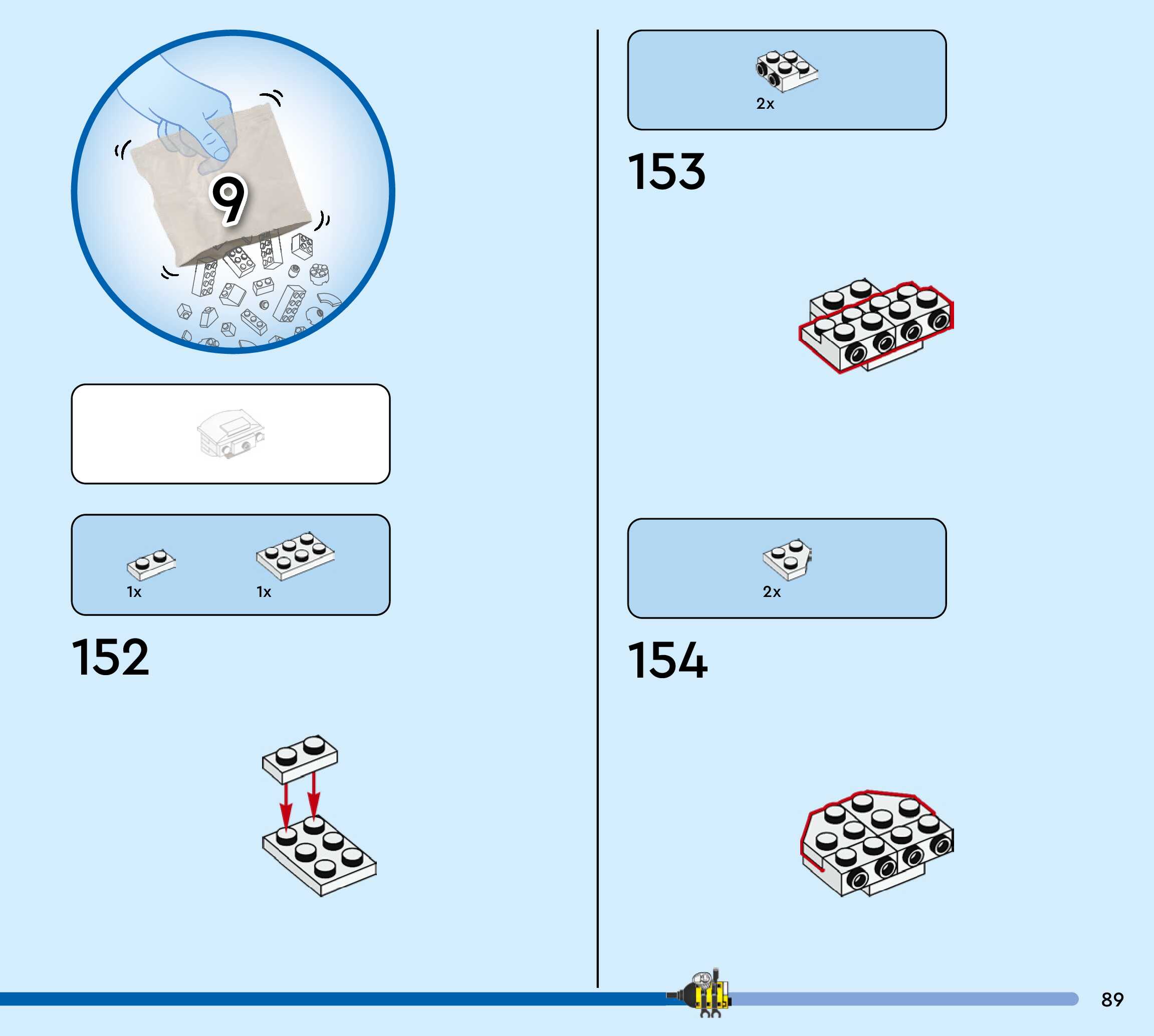 9

1x
1x

152

2x

153

2x

154

89