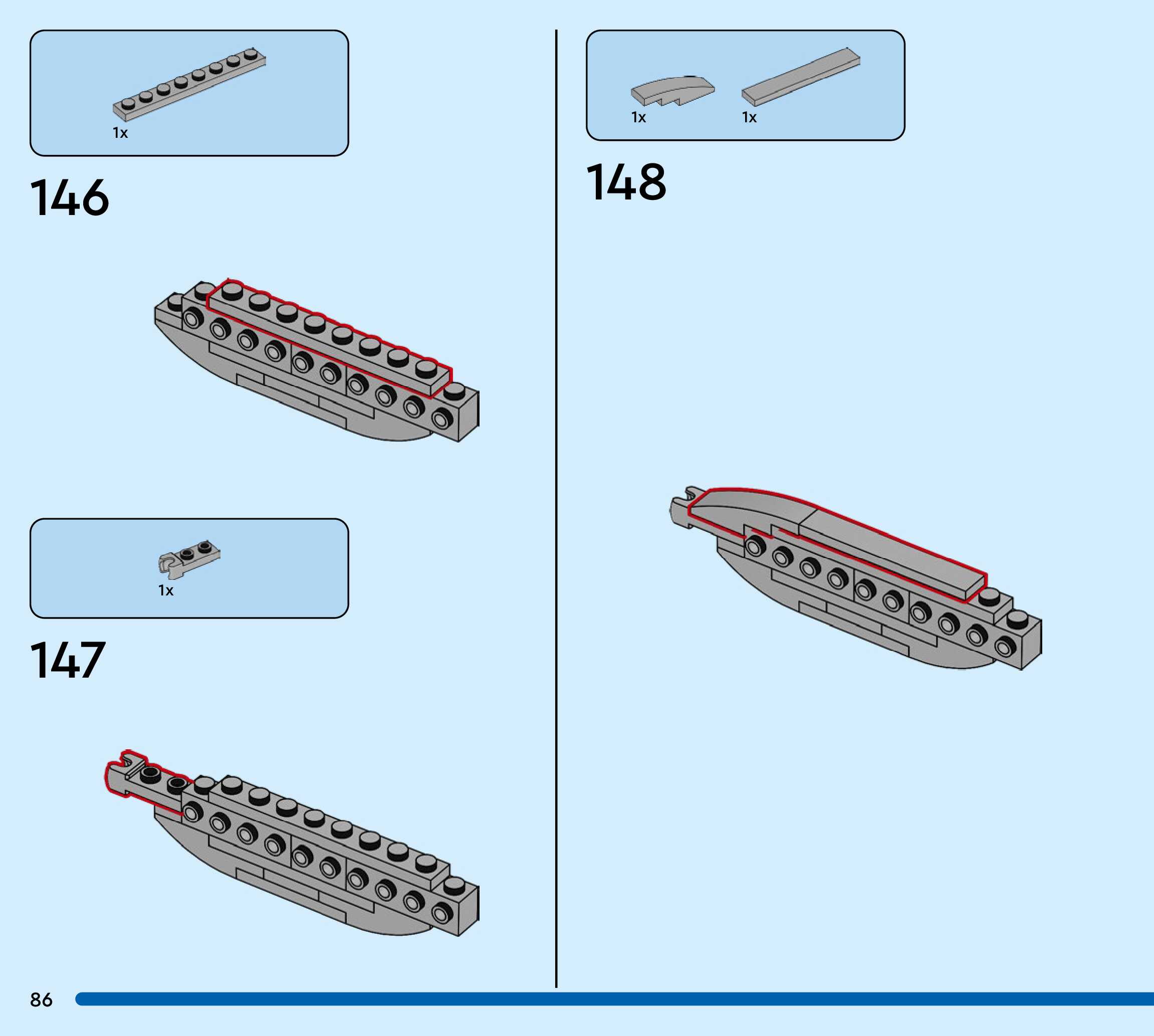 1x

146

1x

147

1x 1x

148

86