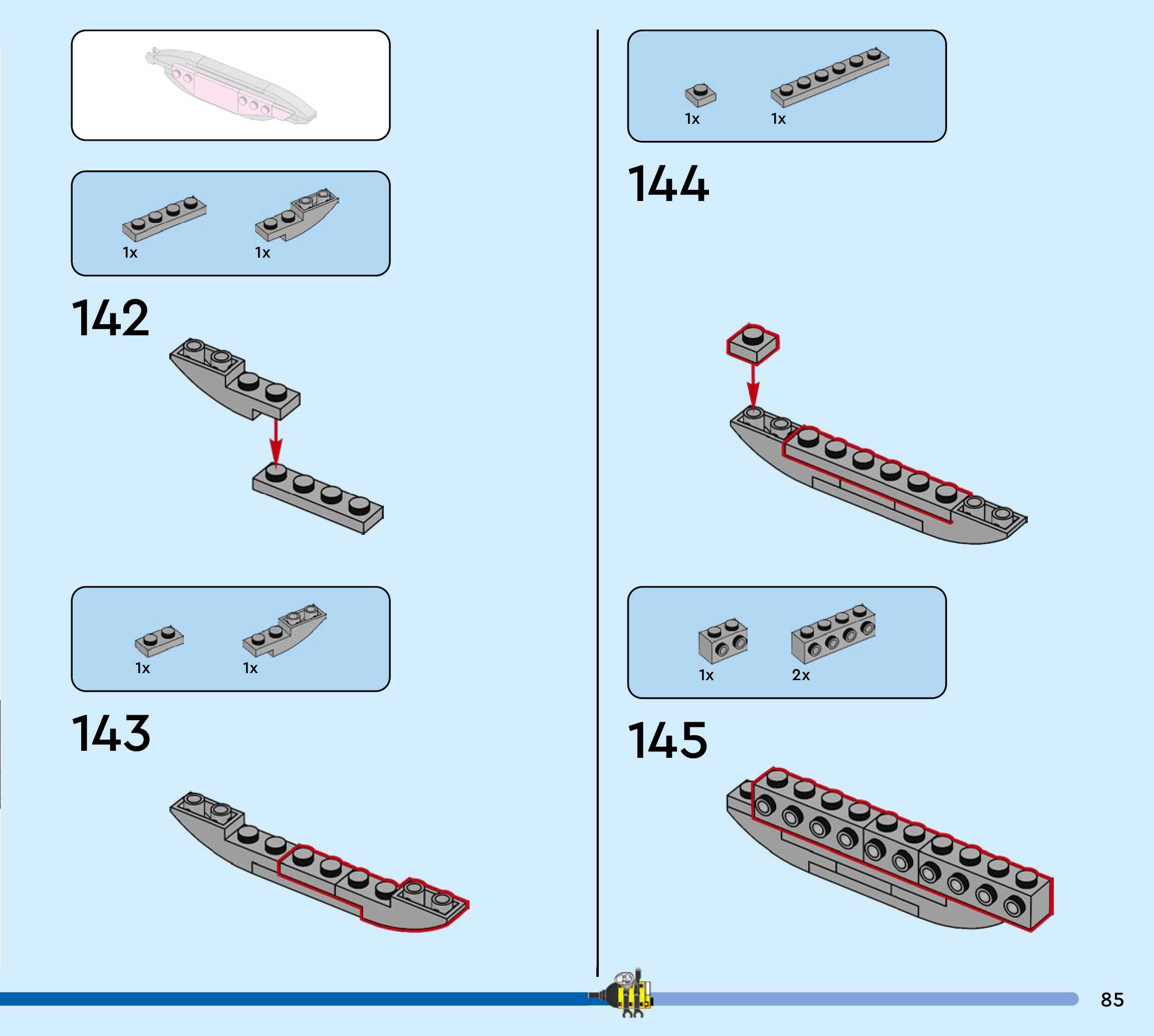 1x 1x

142

1x 1x

143

1x 1x

144

1x 2x

145

85