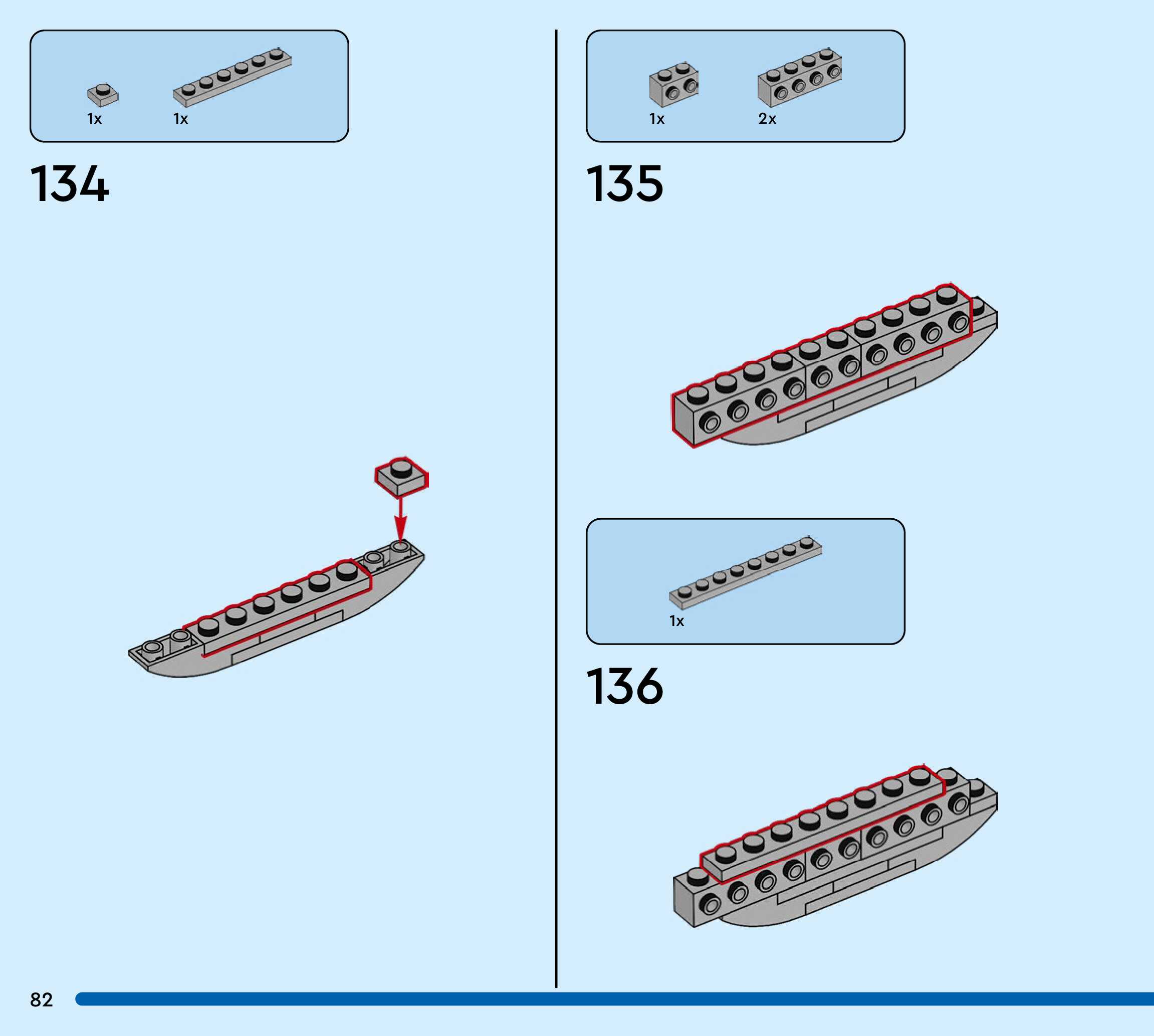 1x 1x

134

1x 2x

135

1x

136

82