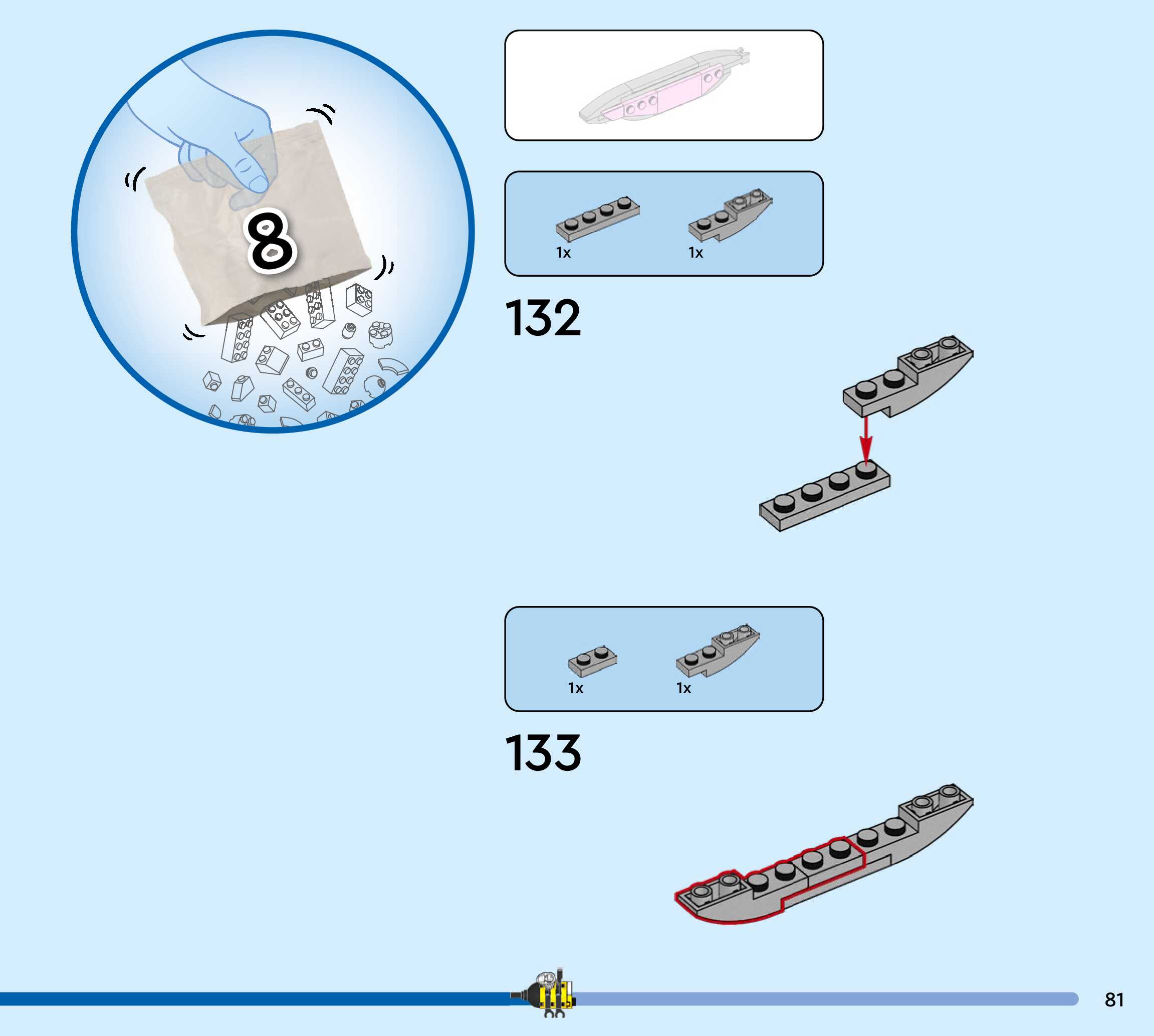 8

1x
1x

132

1x
1x

133

81