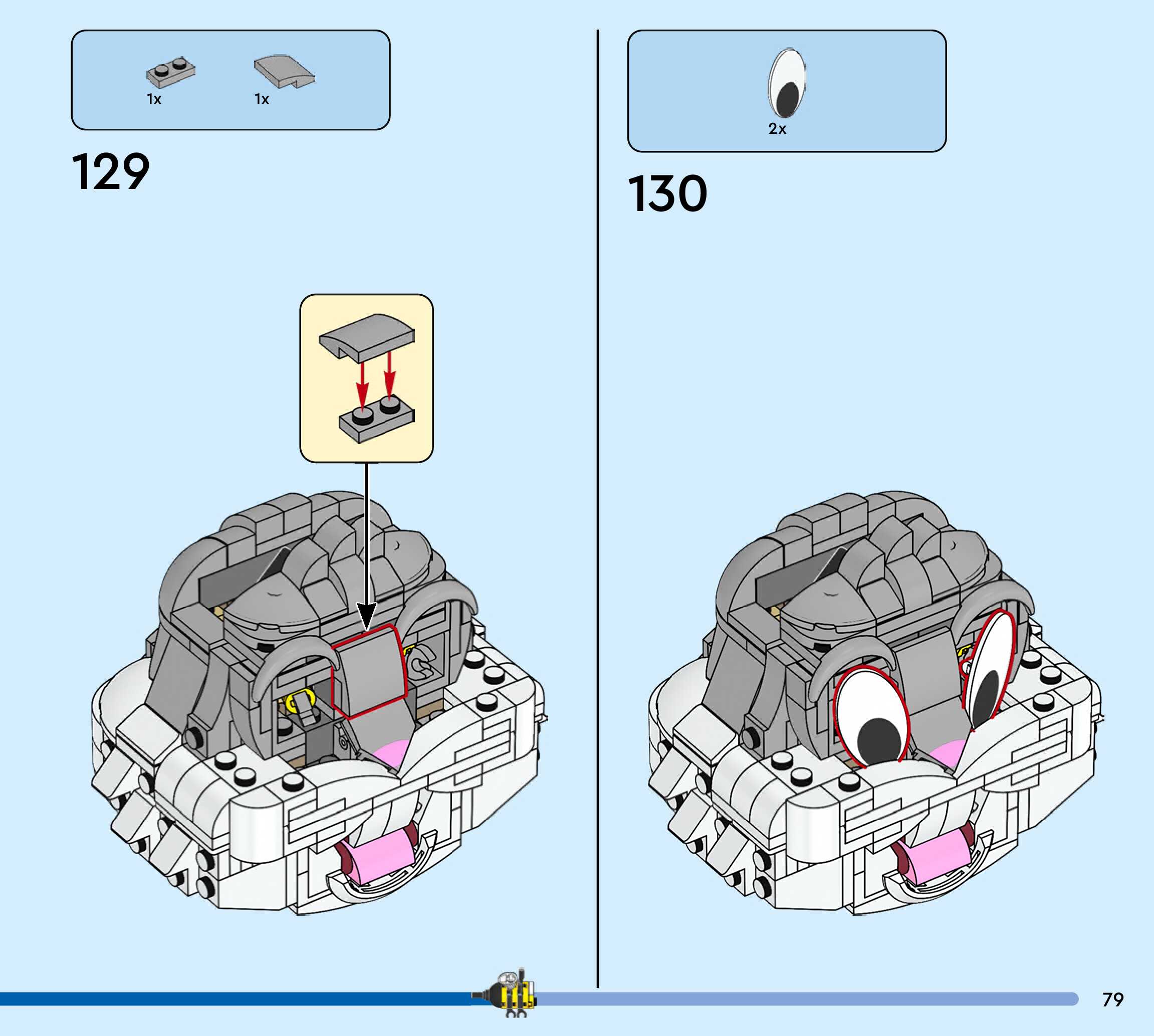 1x 1x

129

2x

130

79