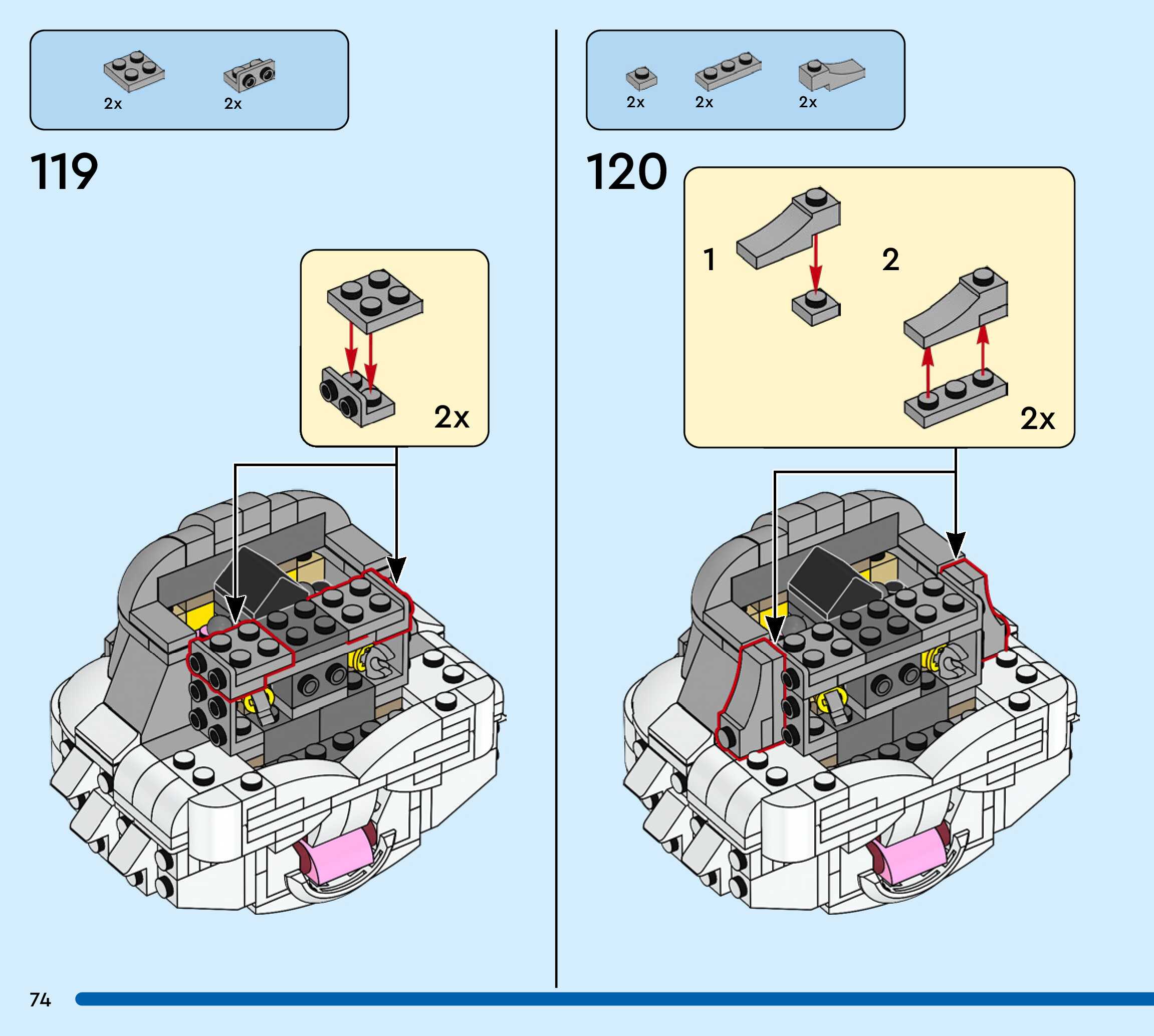 2x 2x

119

2x

2x 2x 2x

120

1

2

2x

74