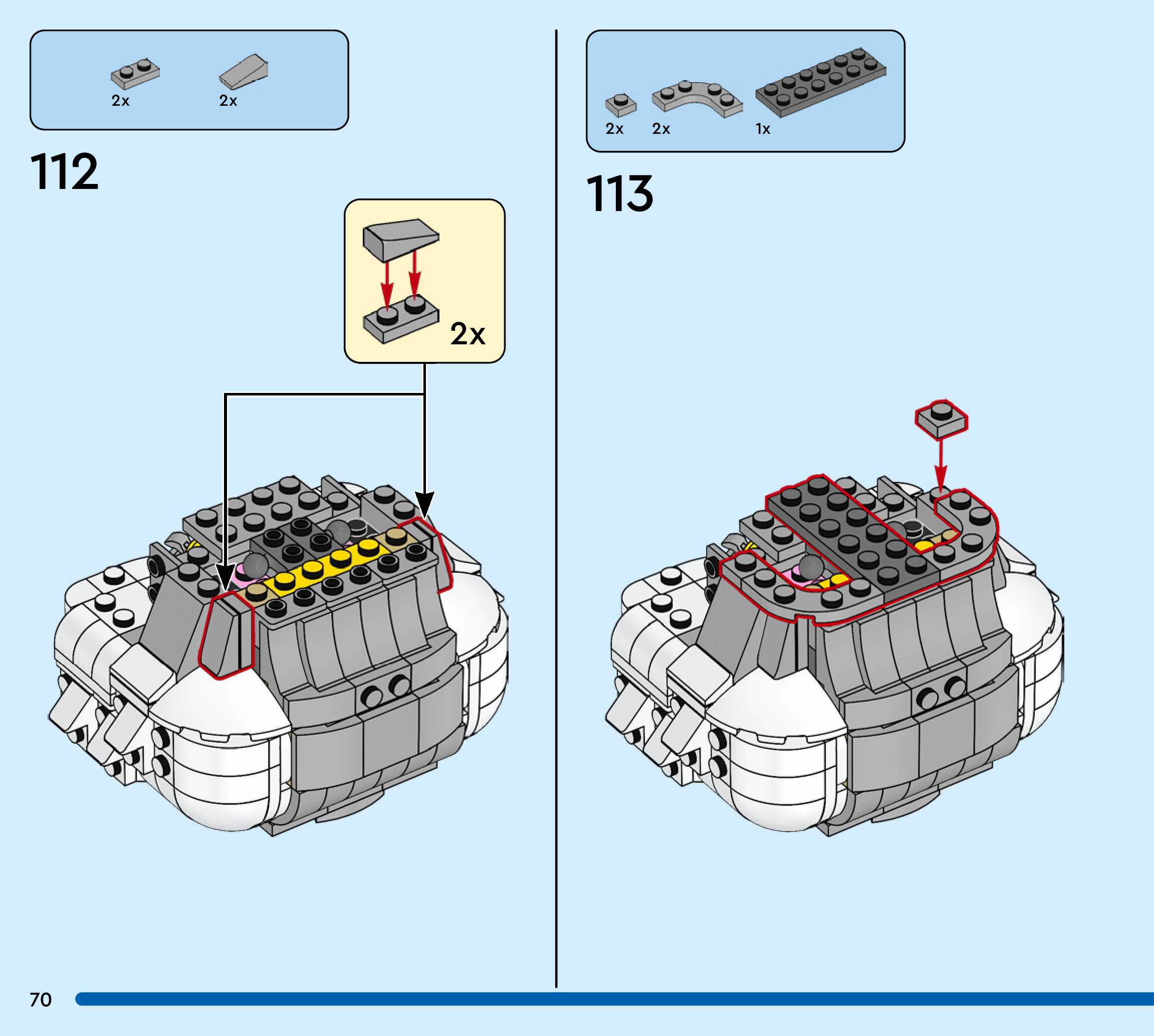 2x 2x

112

2x

2x 2x 1x

113

70