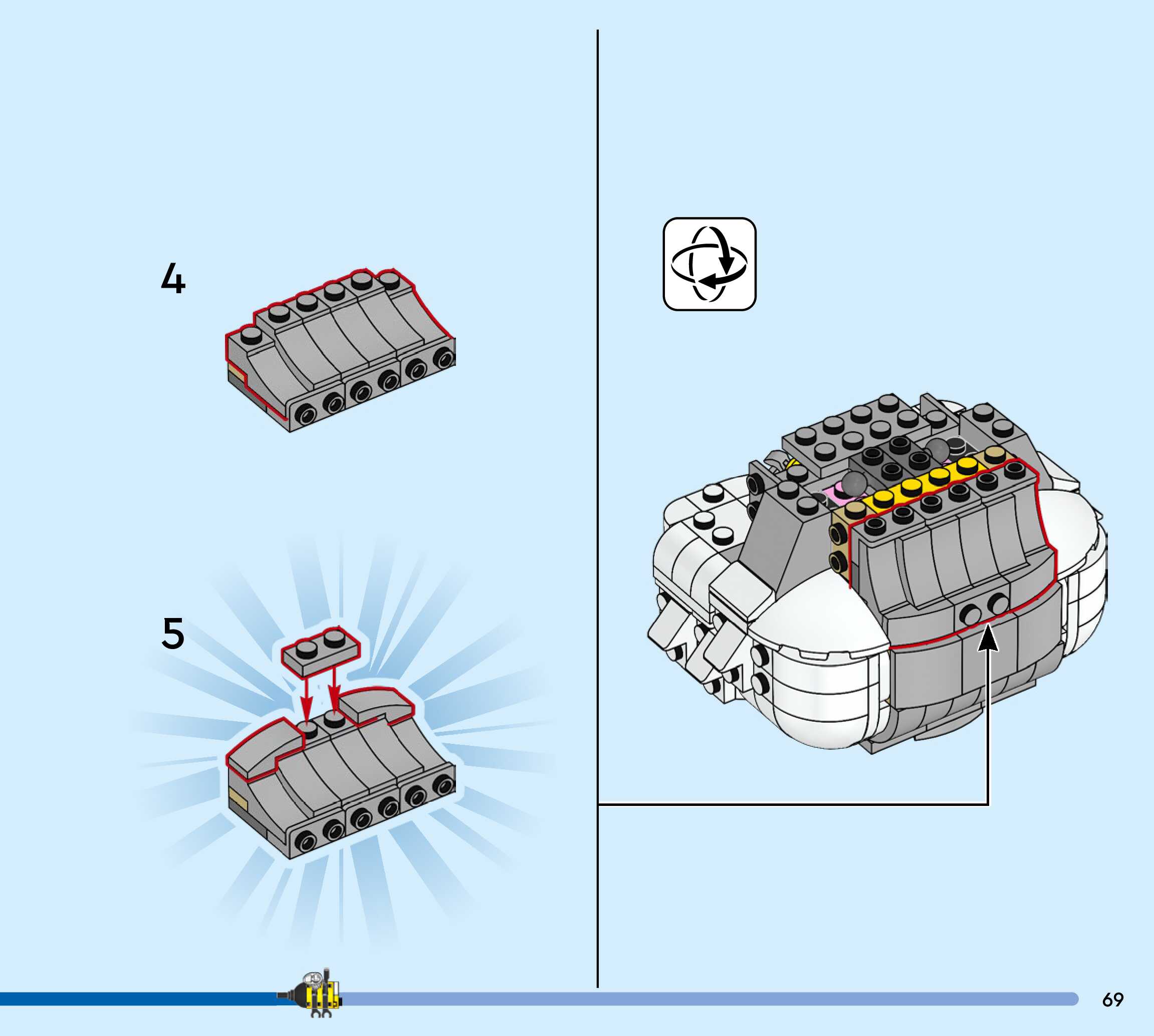 4

5

69