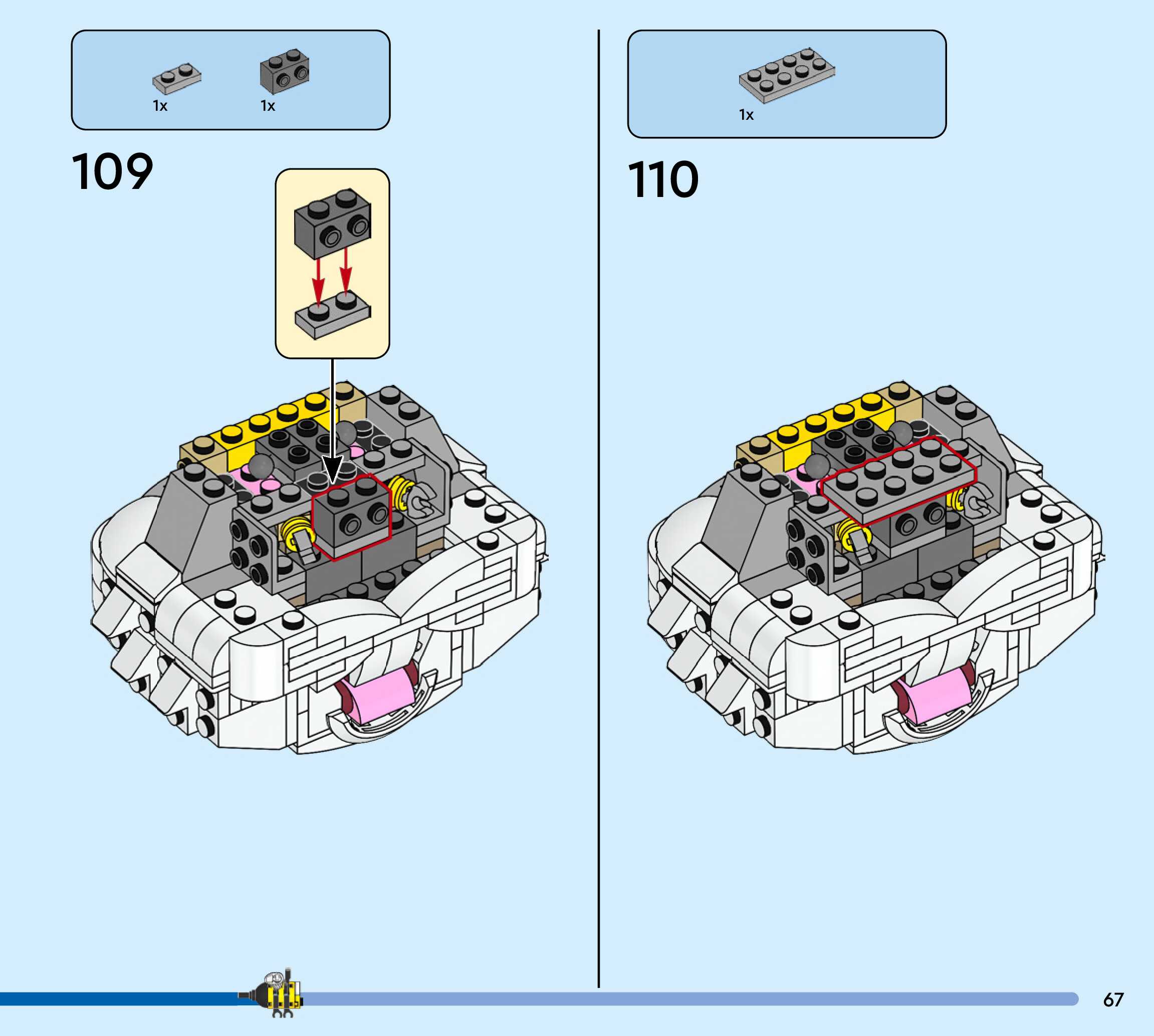 1x 1x

109

1x

110

67