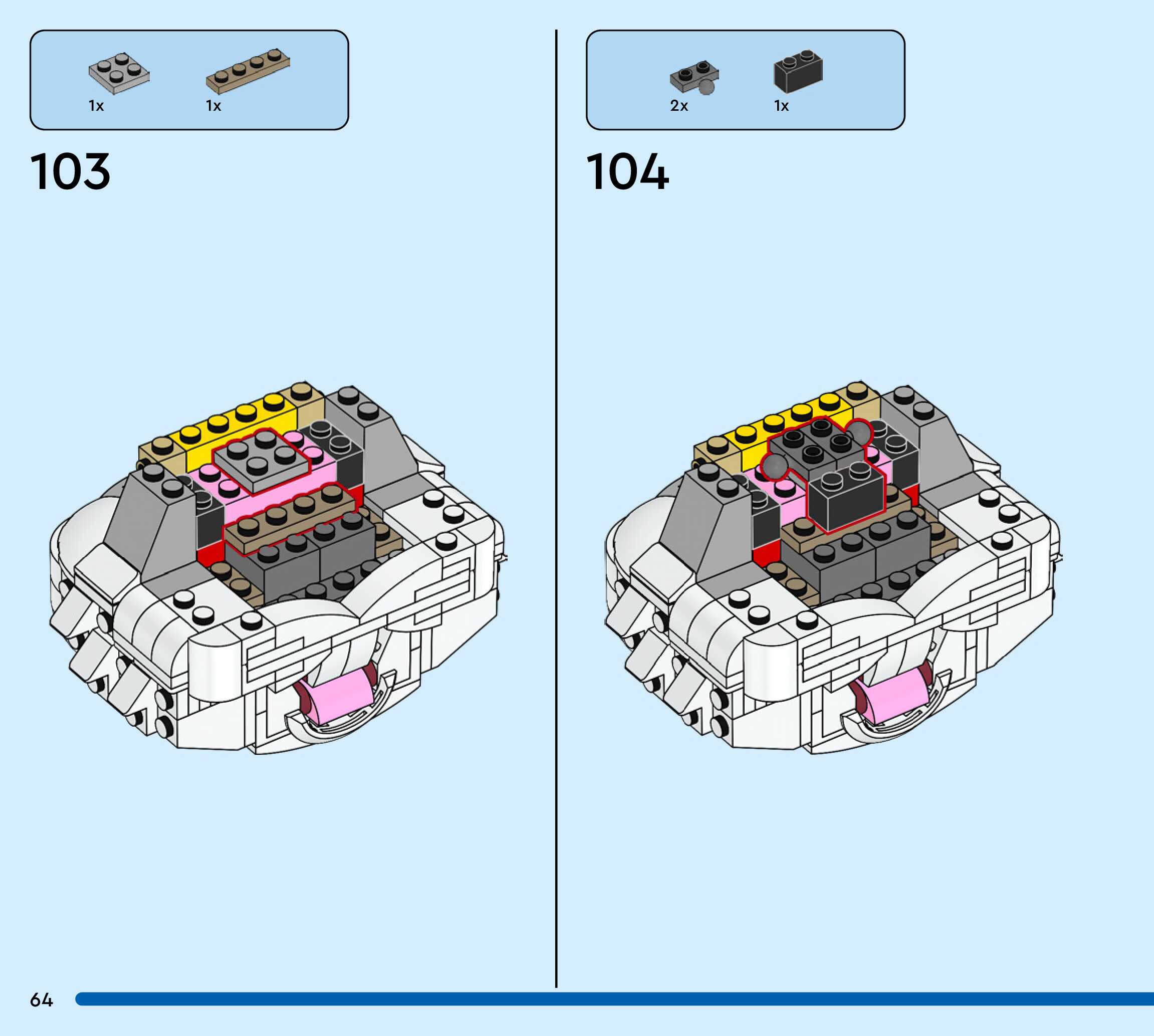 1x 1x

103

2x 1x

104

64