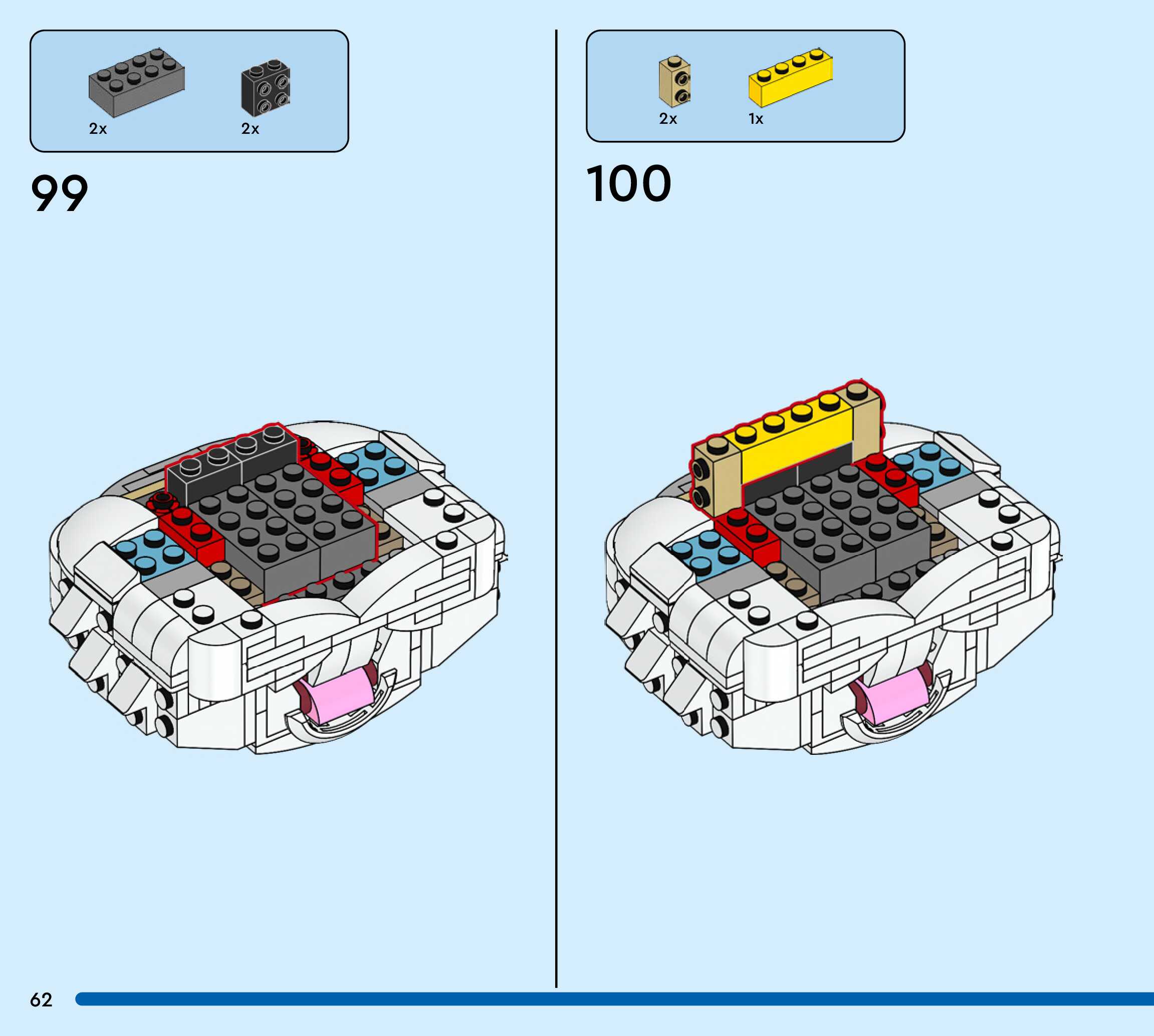 2x 2x

99

2x 1x

100

62