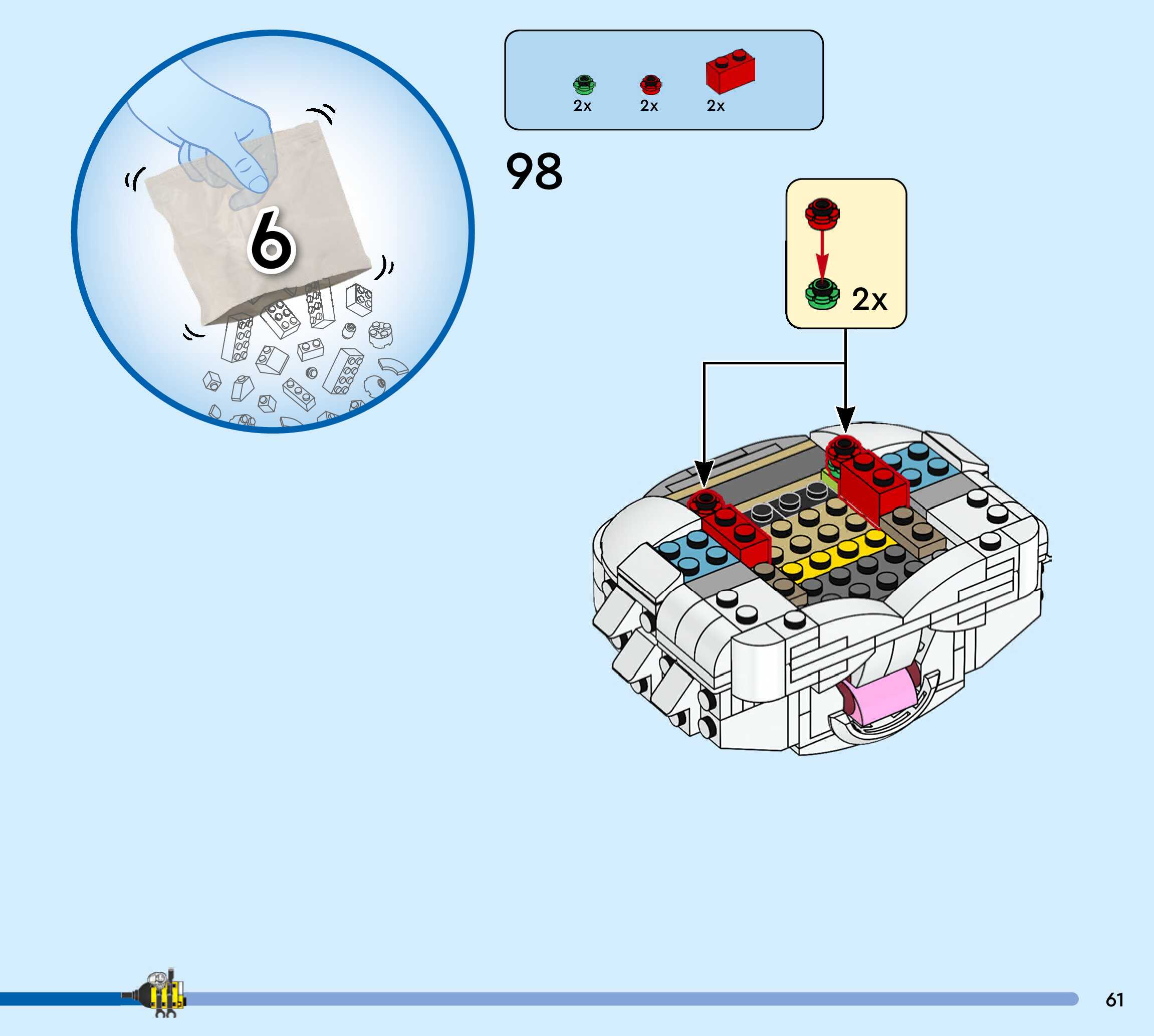 6

2x 2x 2x

98

2x

61