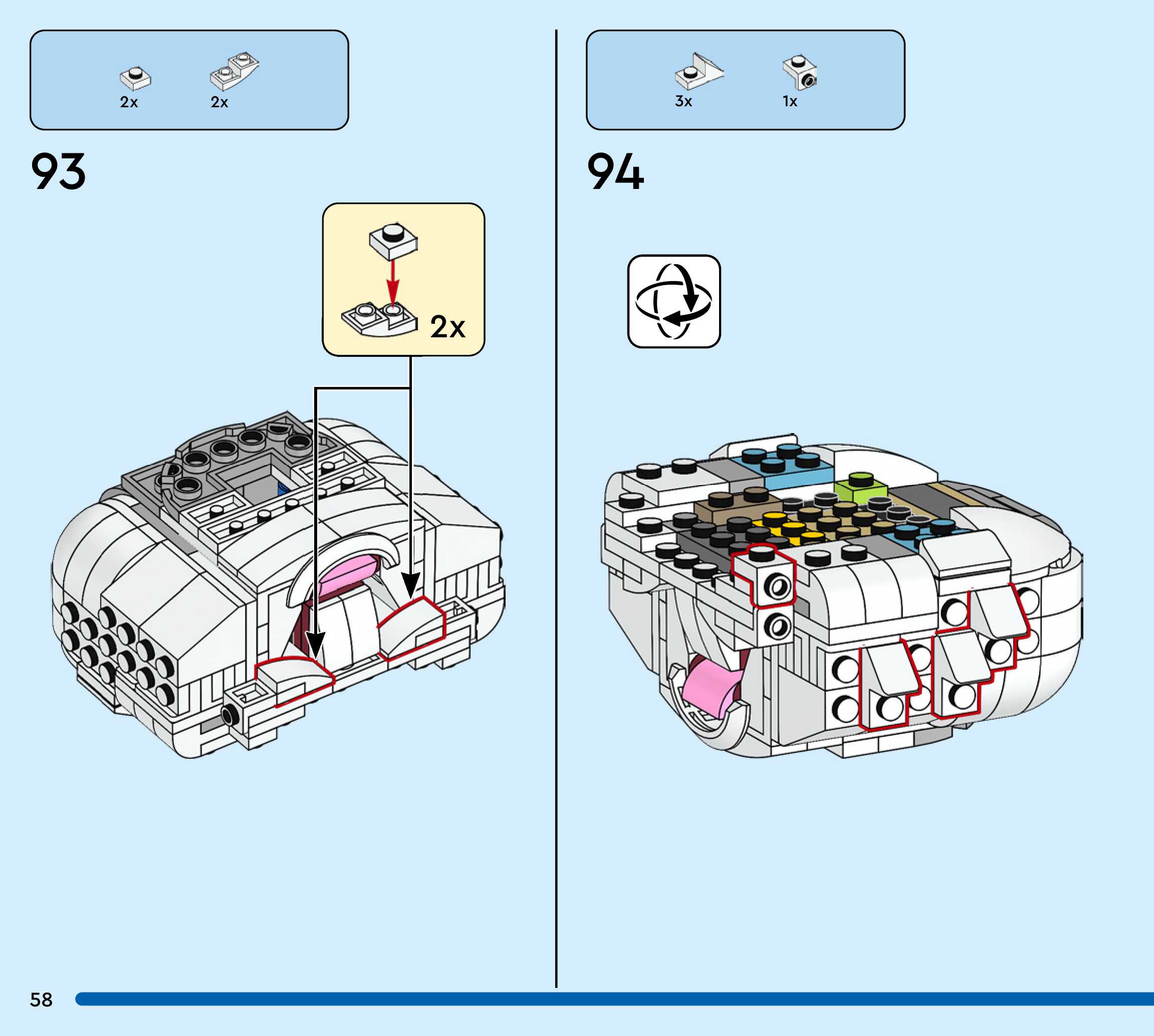 2x 2x

93

2x

3x 1x

94

58