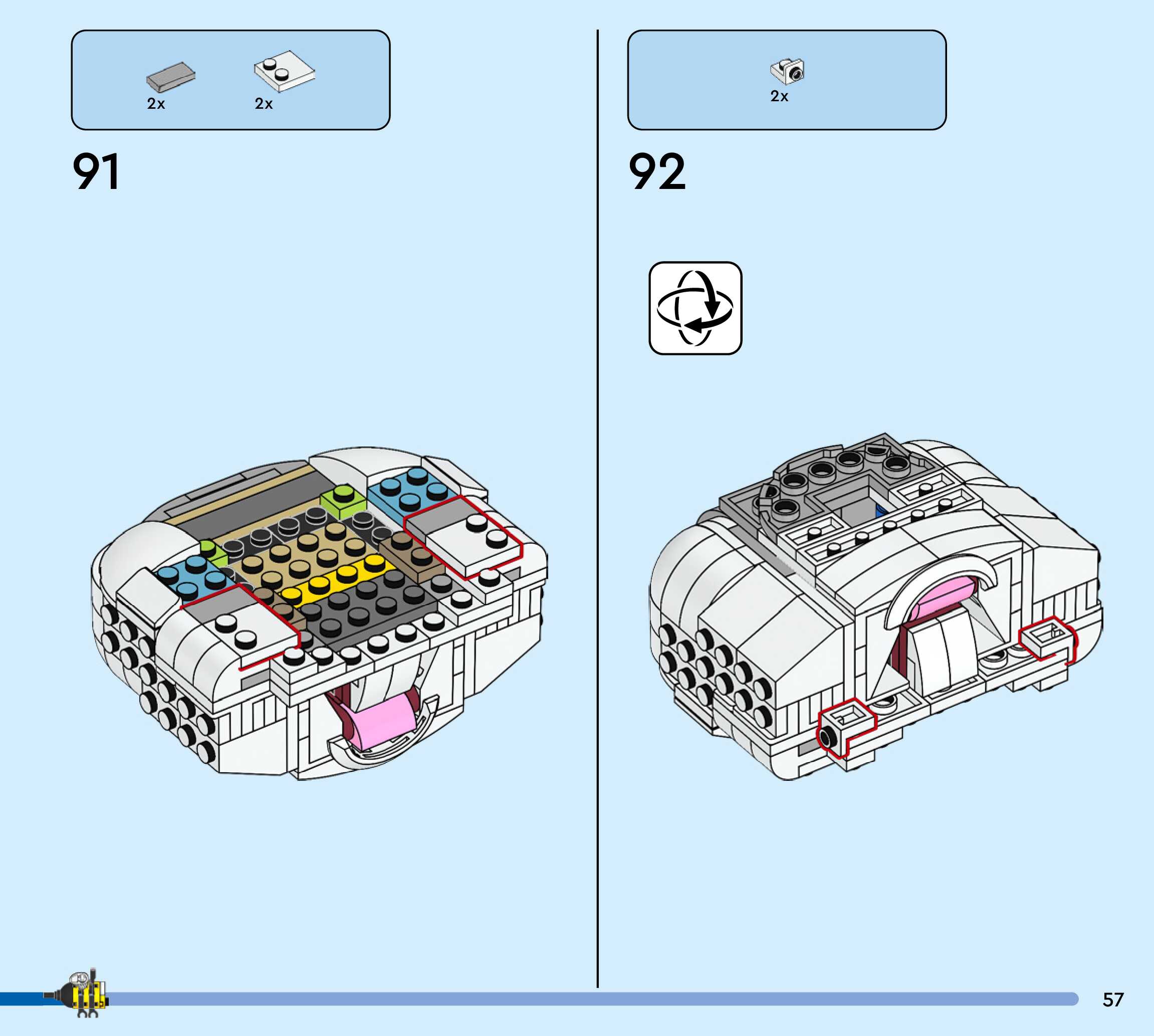 2x 2x

91

2x

92

57