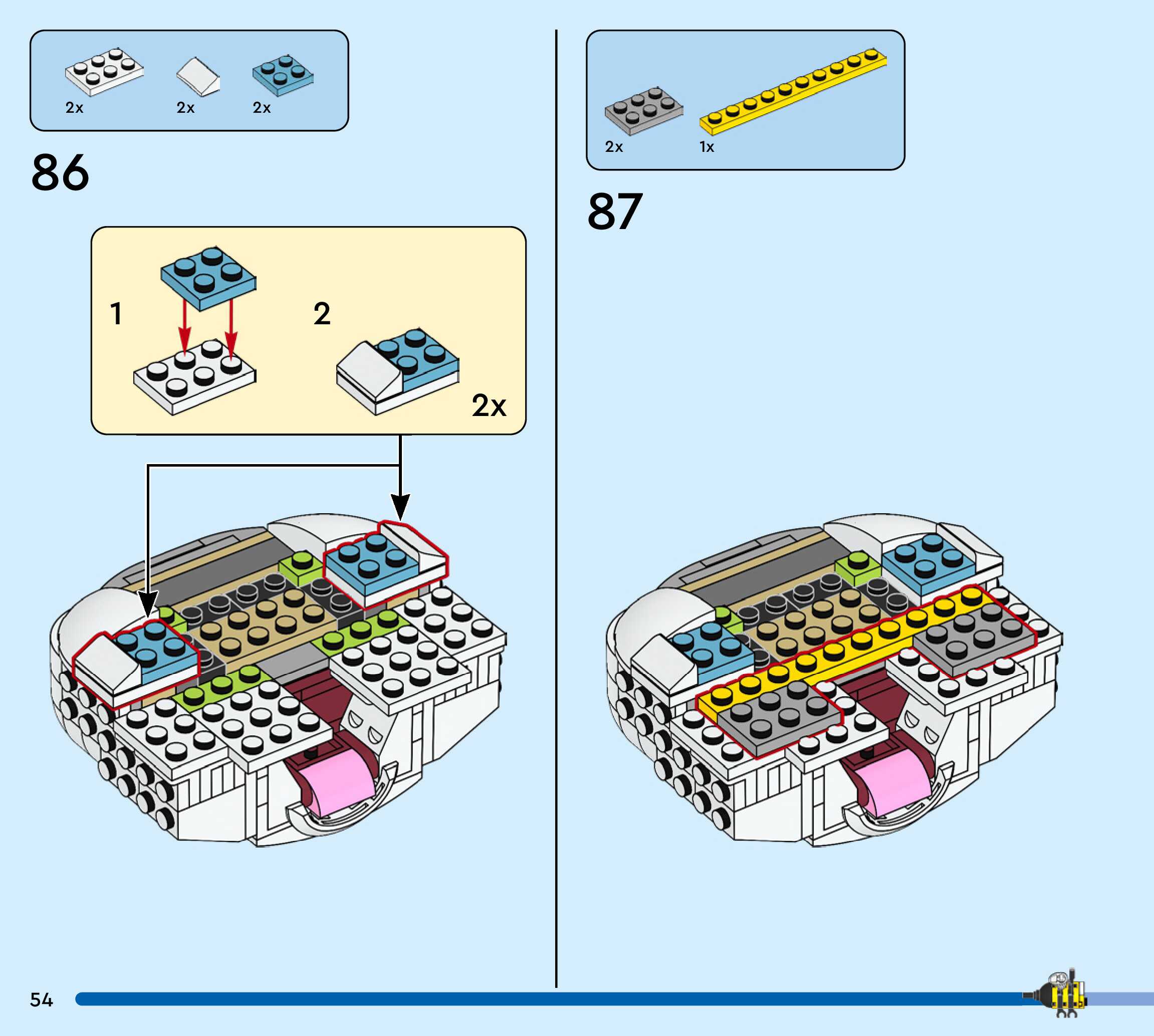 2x 2x 2x

86

1

2

2x

2x 1x

87

54