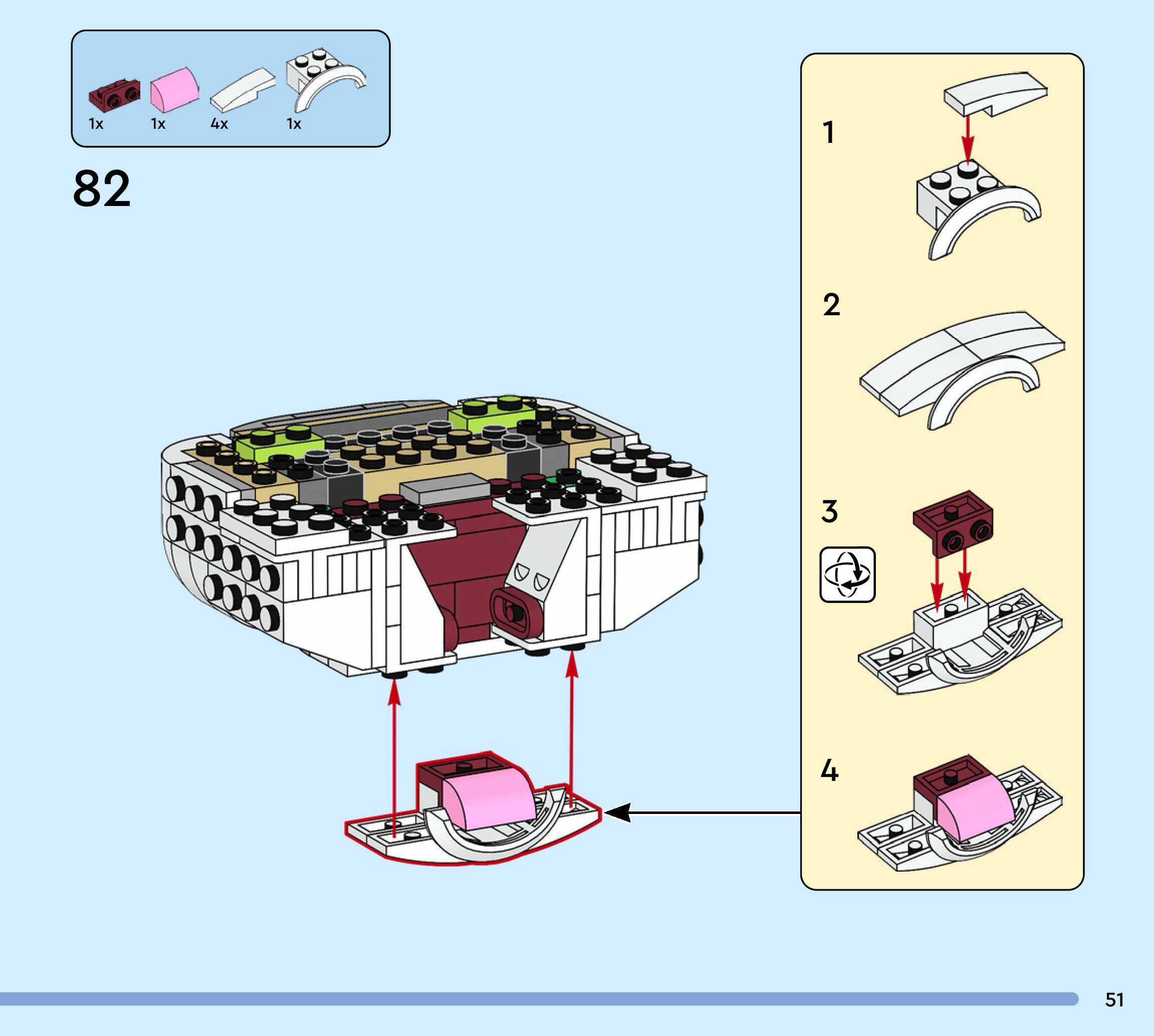 1x 1x 4x 1x

82

1

2

3

4

51