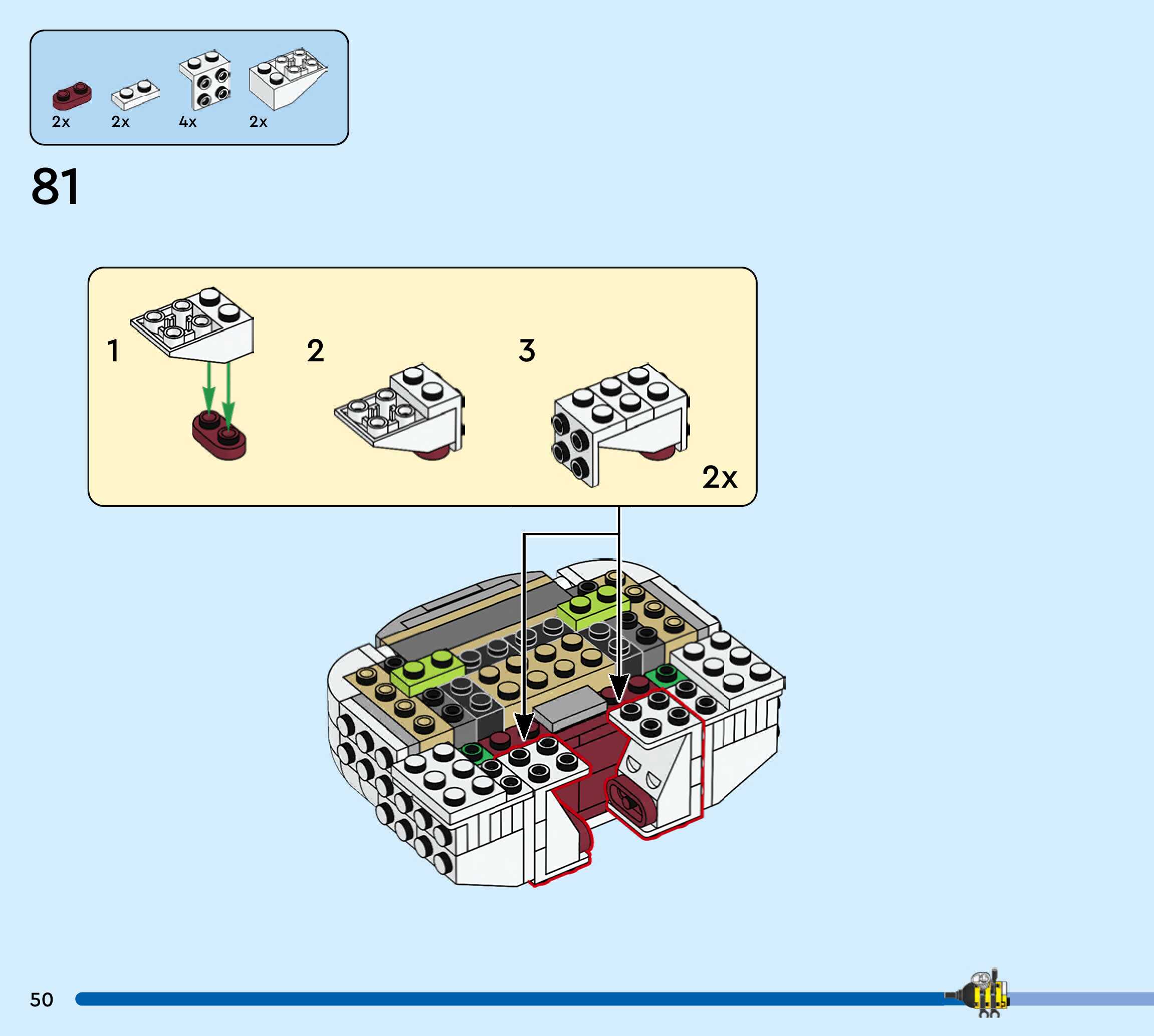 2x 2x 4x 2x

81

1

2

3

2x

50