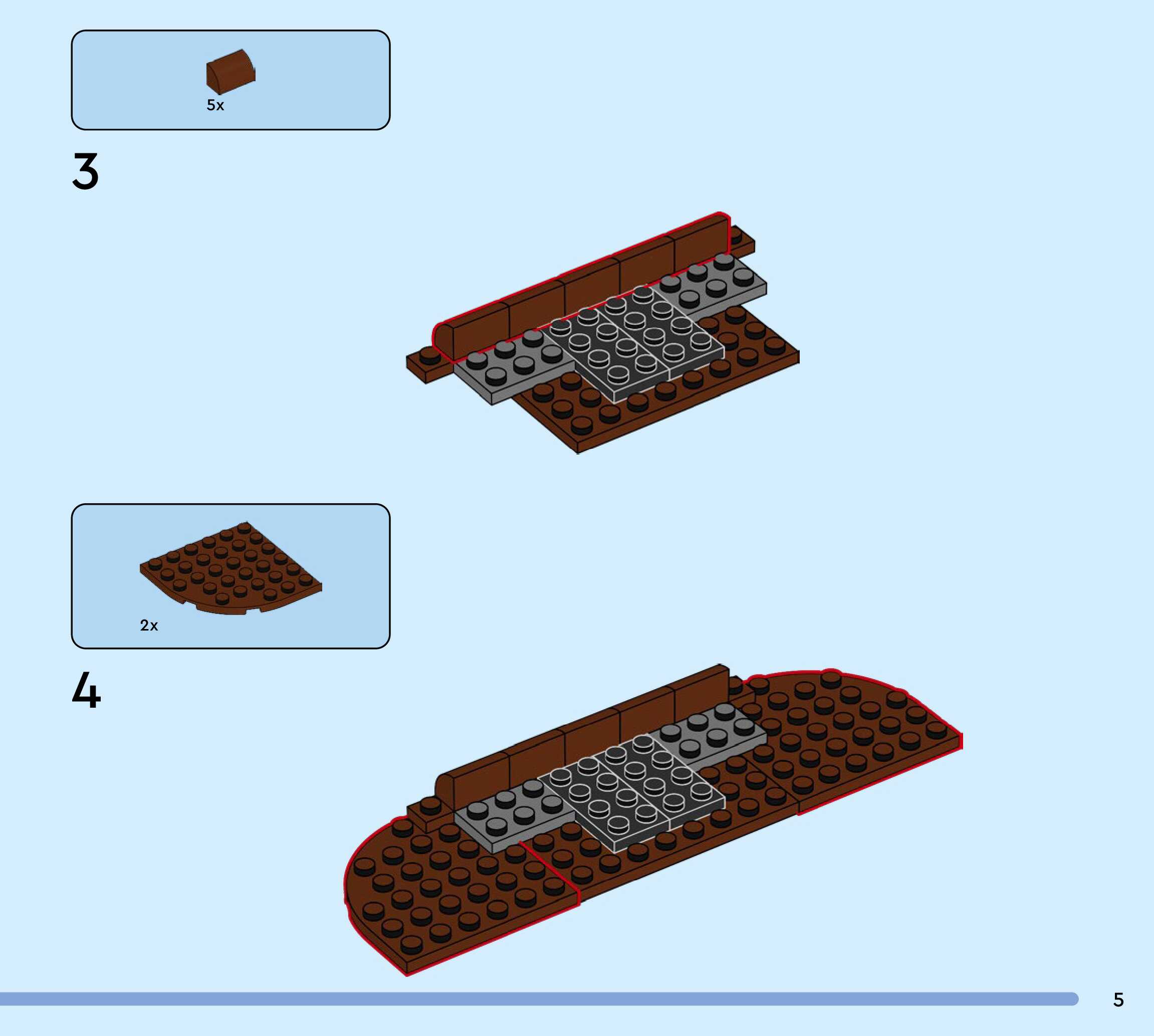 5x

3

2x

4

5