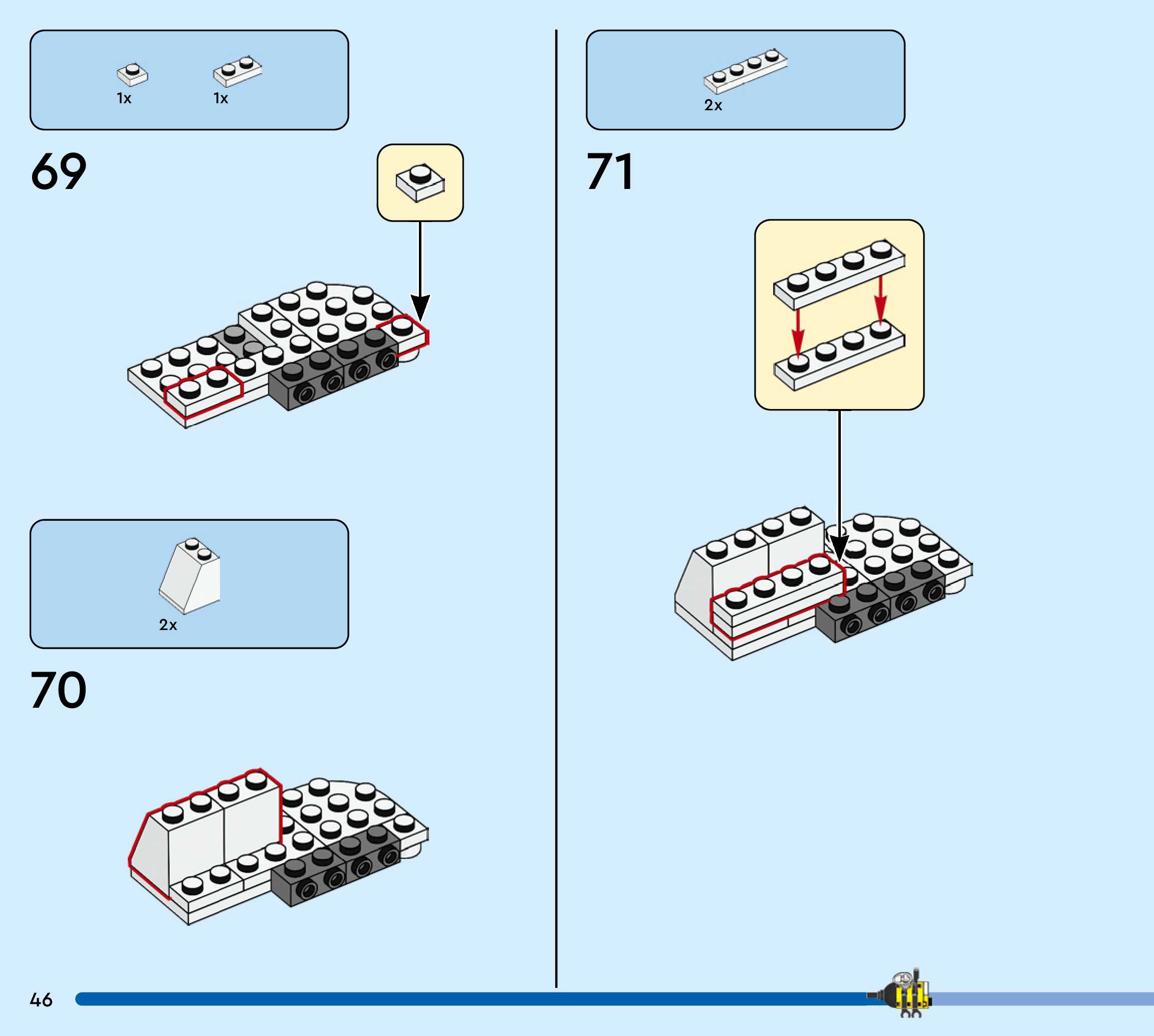 1x 1x

69

2x

70

2x

71

46