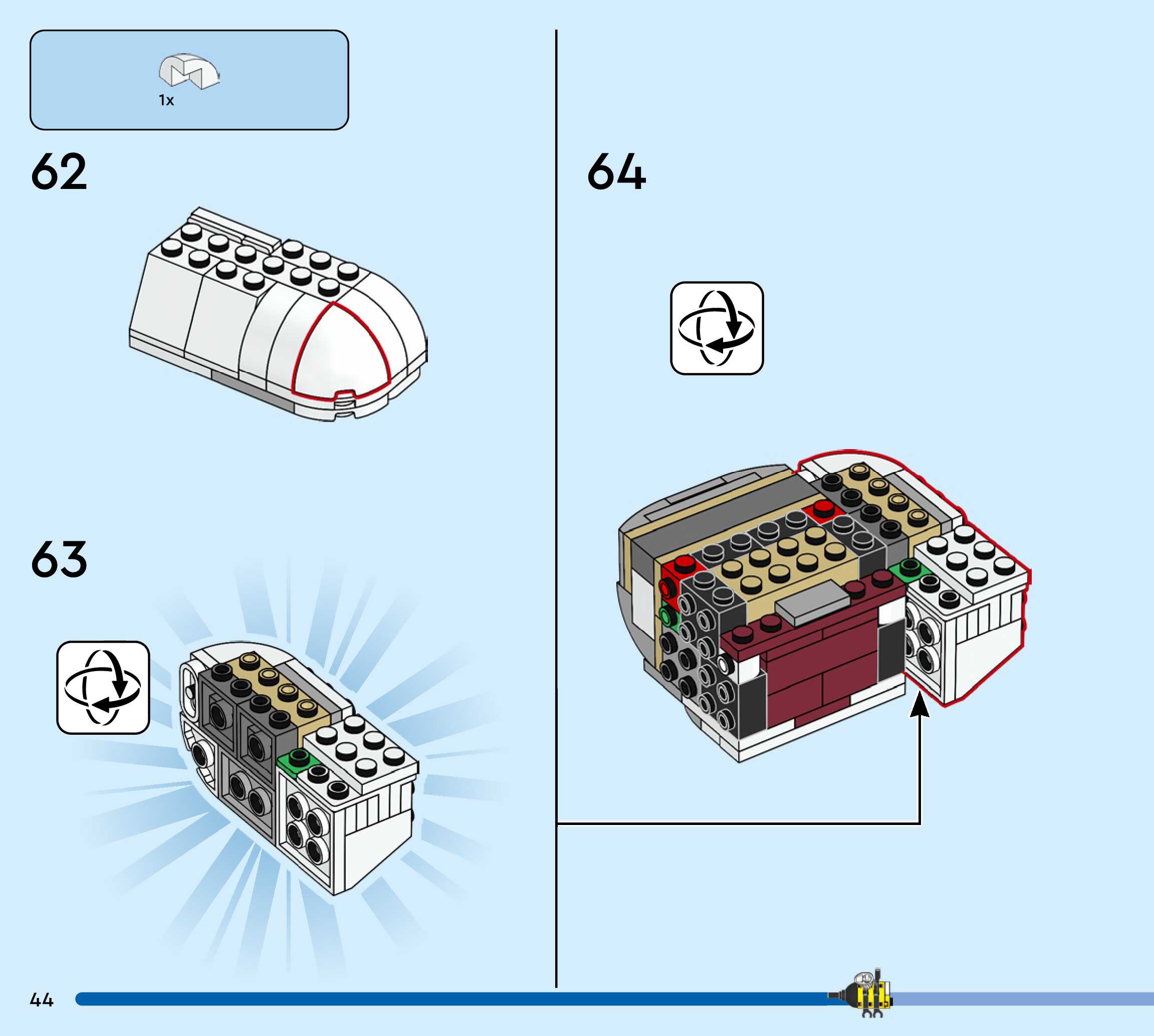 1x

62

63

64

44