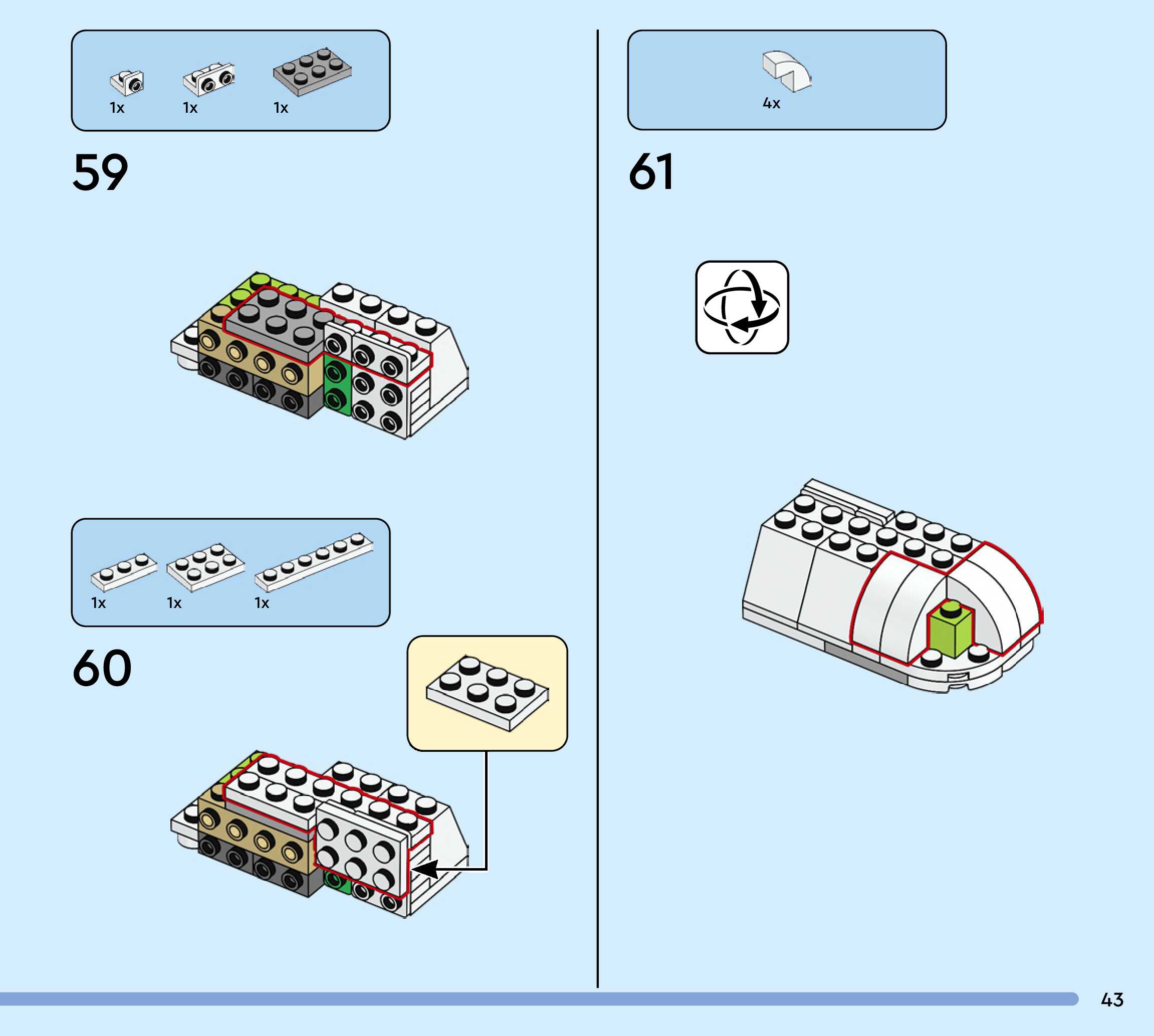 1x 1x 1x

59

1x 1x 1x

60

4x

61

43