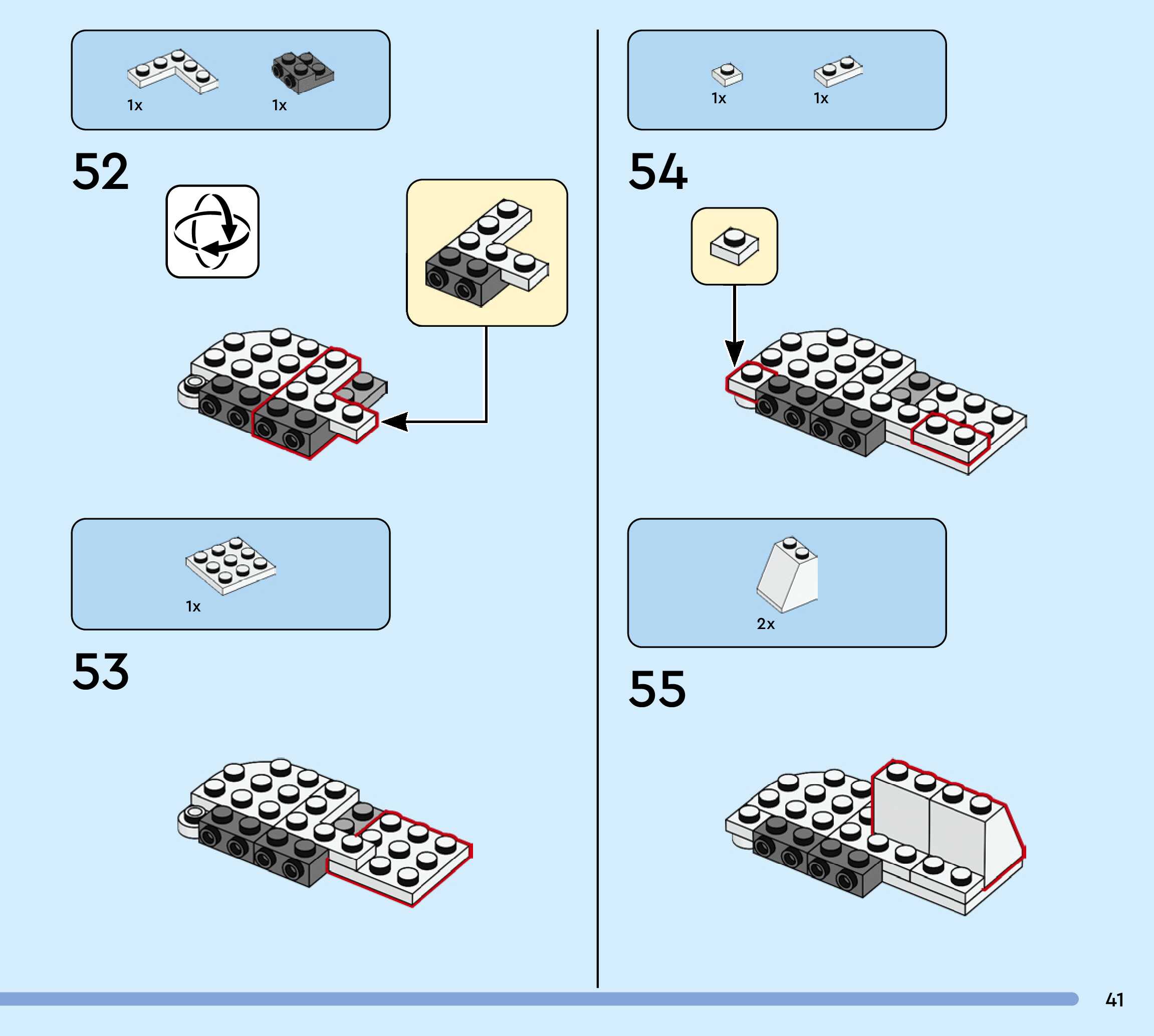 1x 1x

52

1x

53

1x 1x

54

2x

55

41