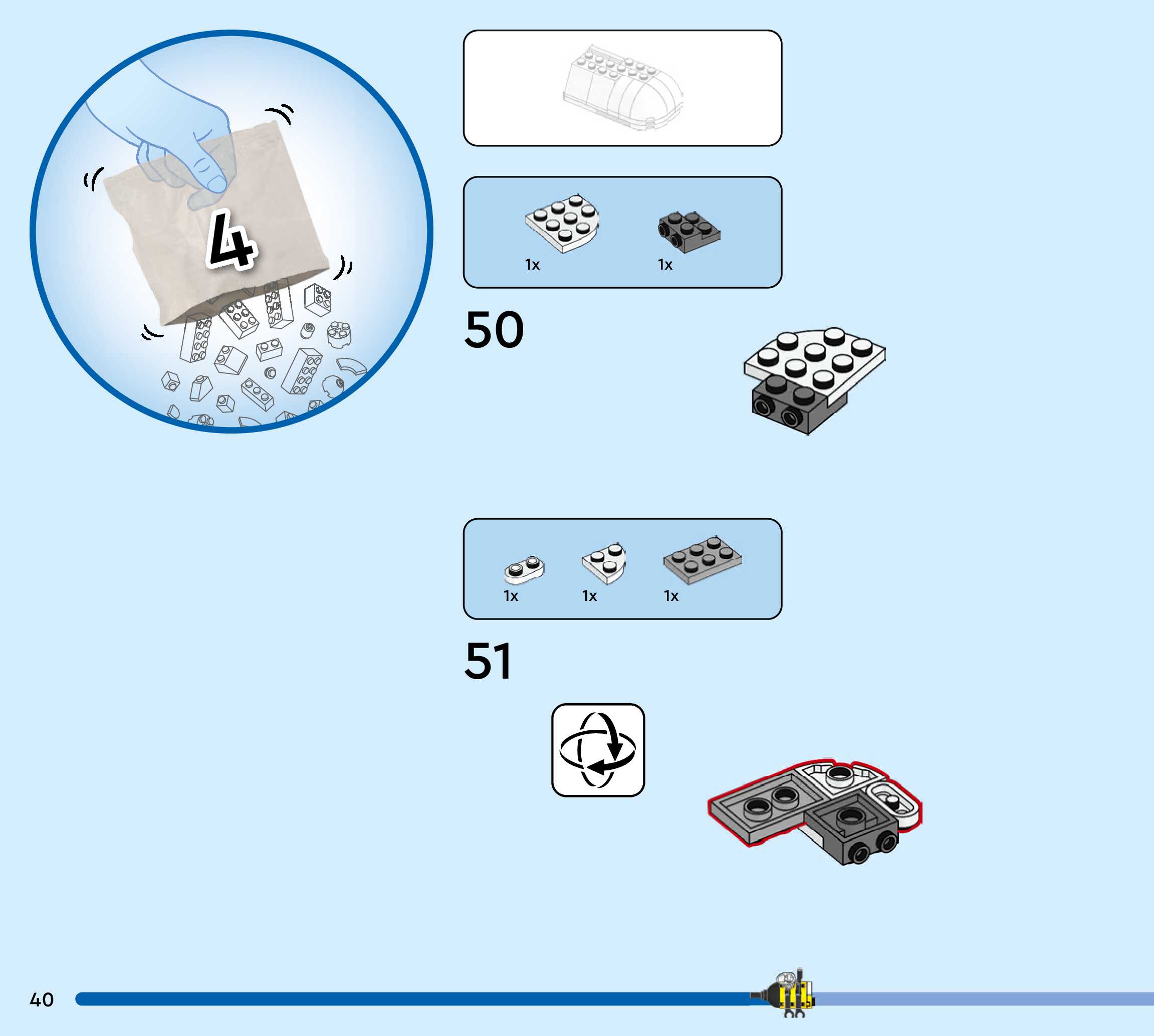 4

1x 1x

50

1x 1x 1x

51

40