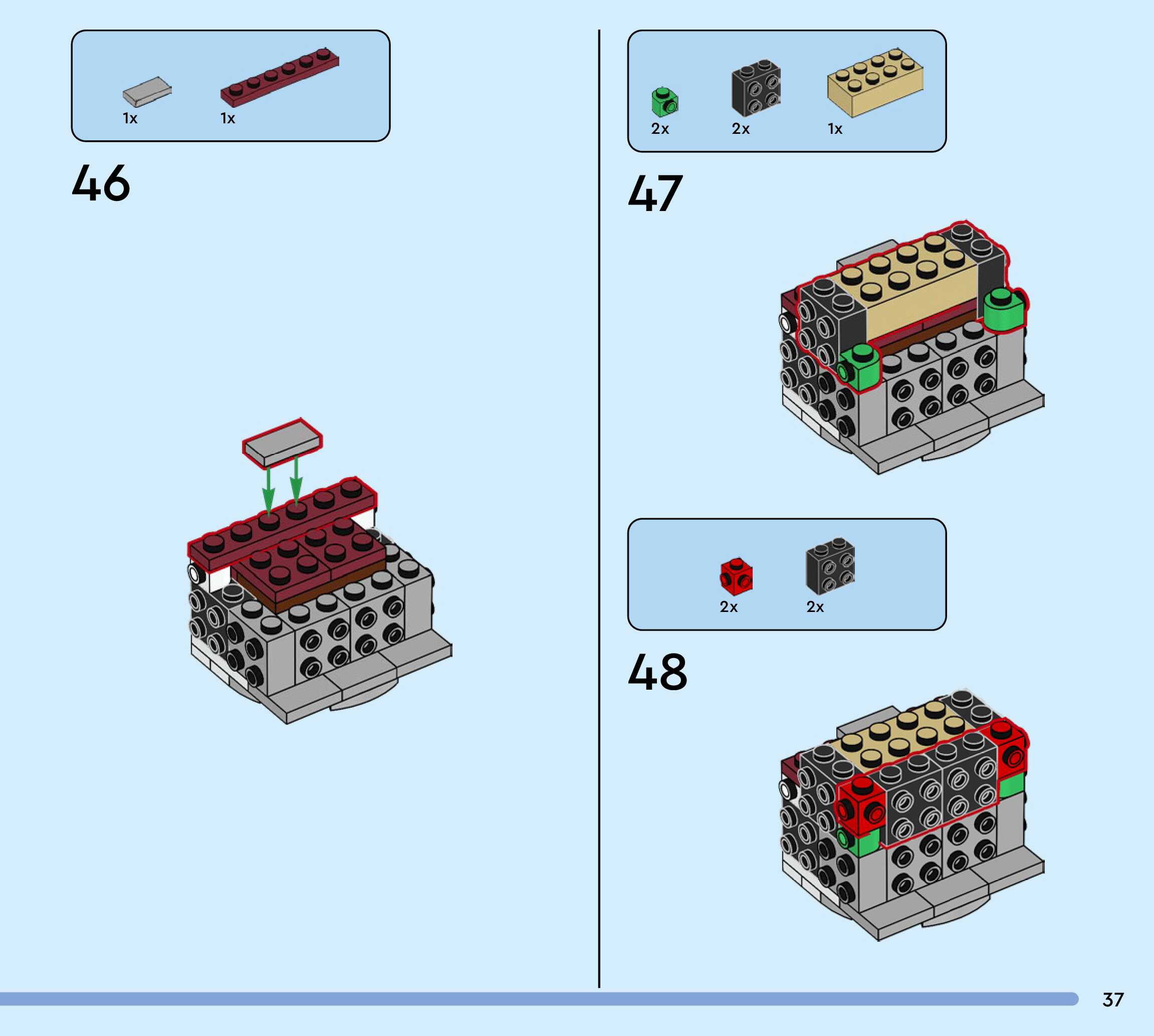 1x 1x

46

2x 2x 1x

47

2x 2x

48

37