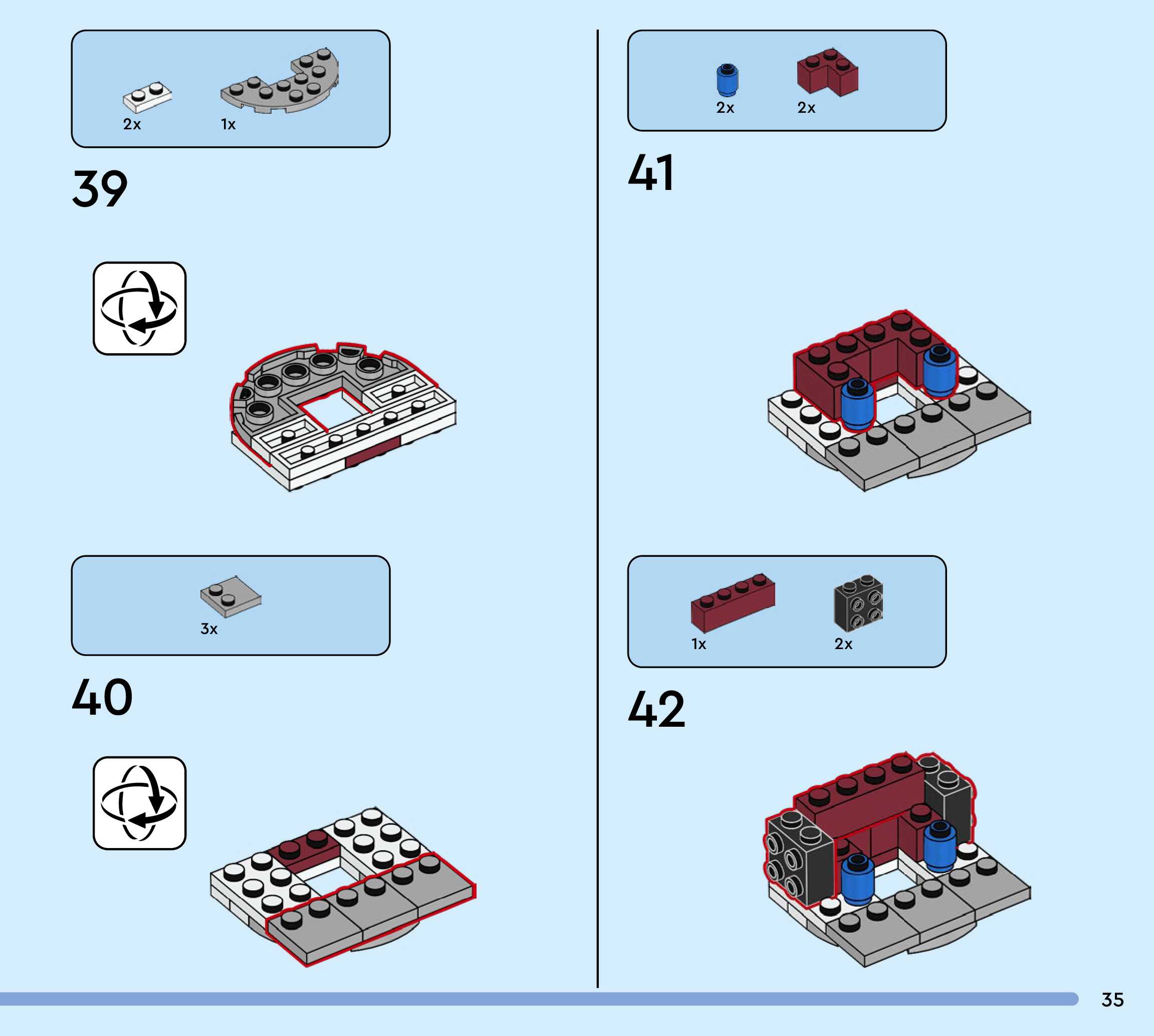 2x 1x

39

3x

40

2x 2x

41

1x 2x

42

35