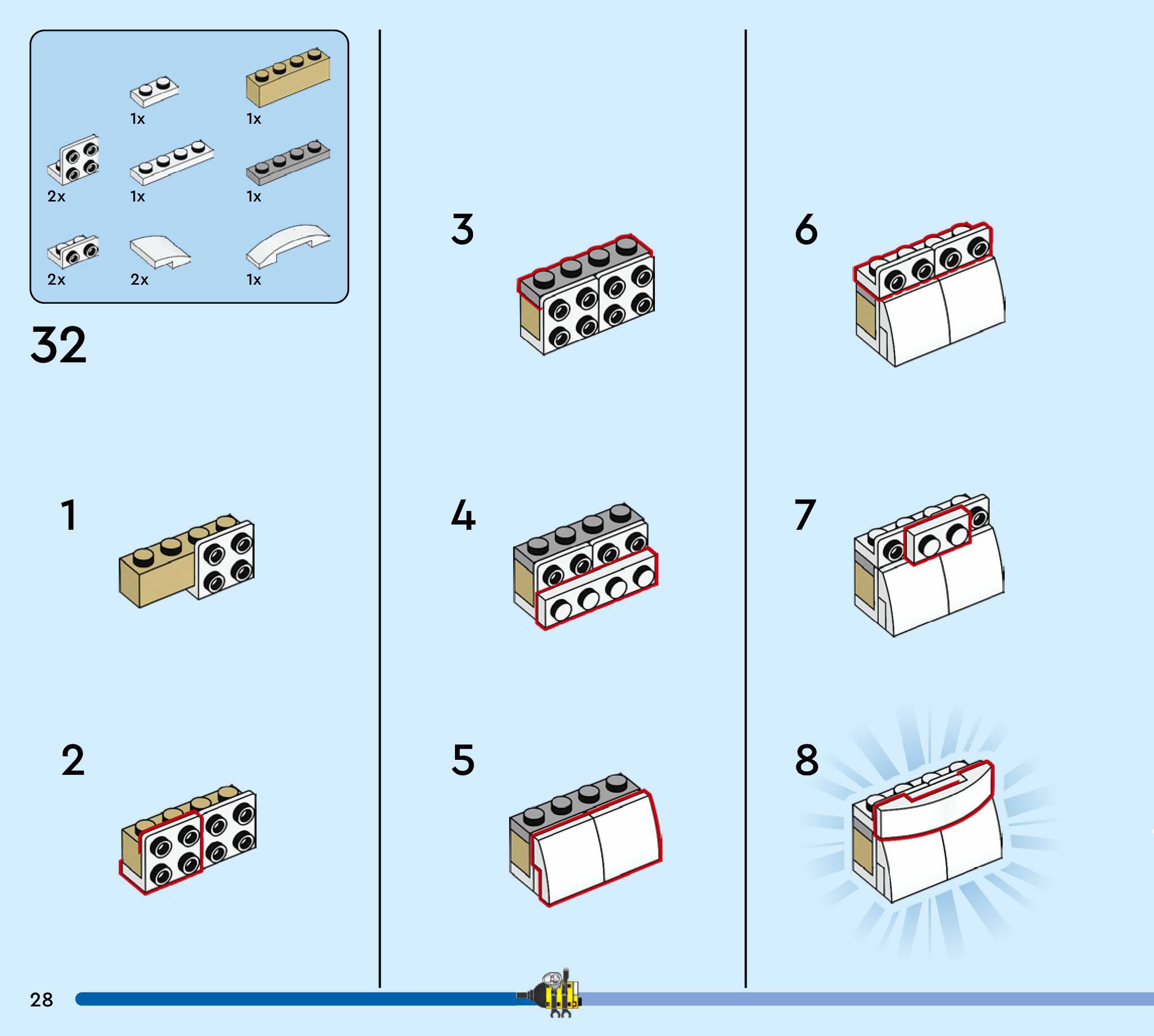 1x 1x
2x 1x 1x
2x 2x 1x

32

1

2

3

4

5

6

7

8

28